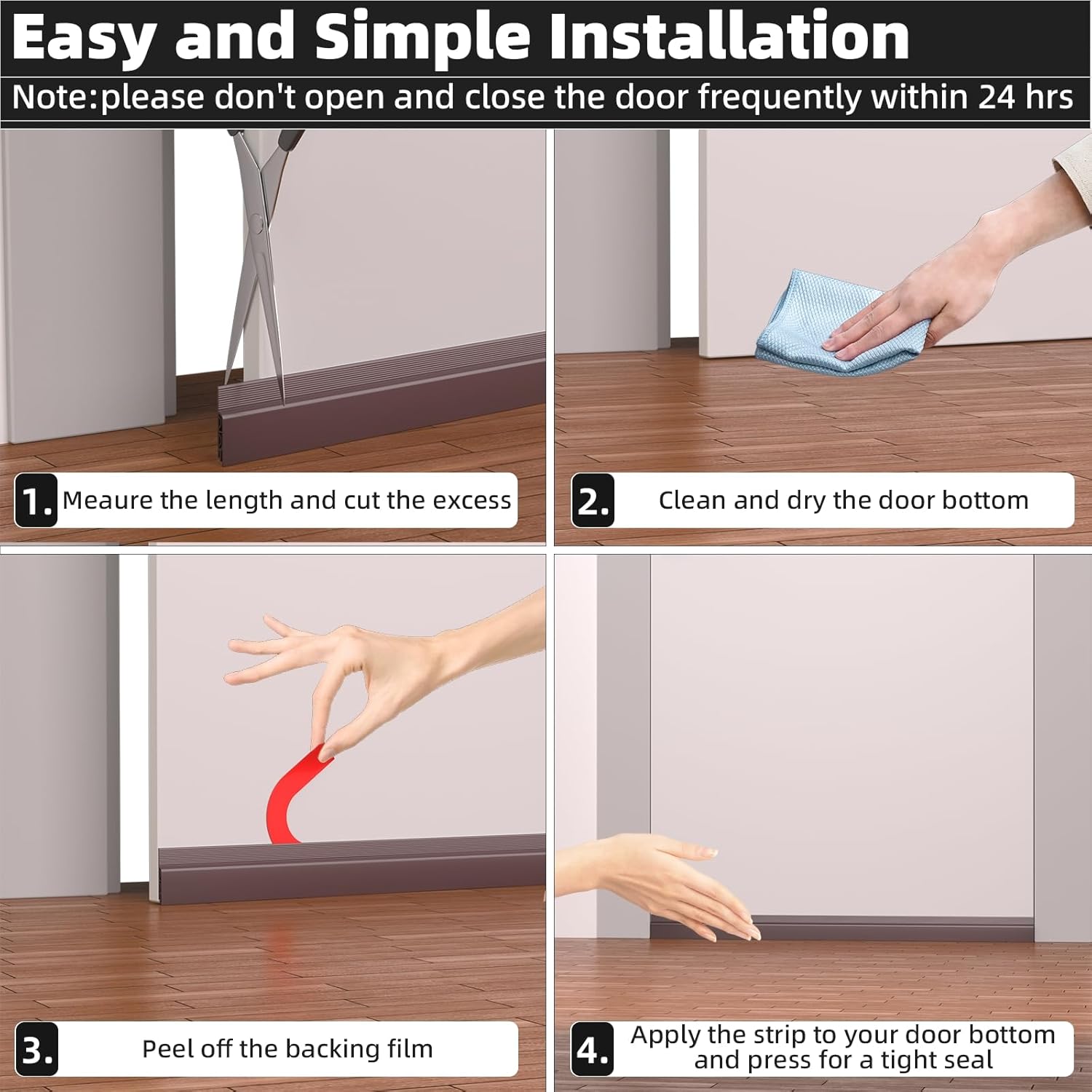 Easy and Simple Installation

Note:please don't open and close the door frequently within 24 hrs

1. Meaure the length and cut the excess

2. Clean and dry the door bottom

3. Peel off the backing film

4. Apply the strip to your door bottom and press for a tight seal