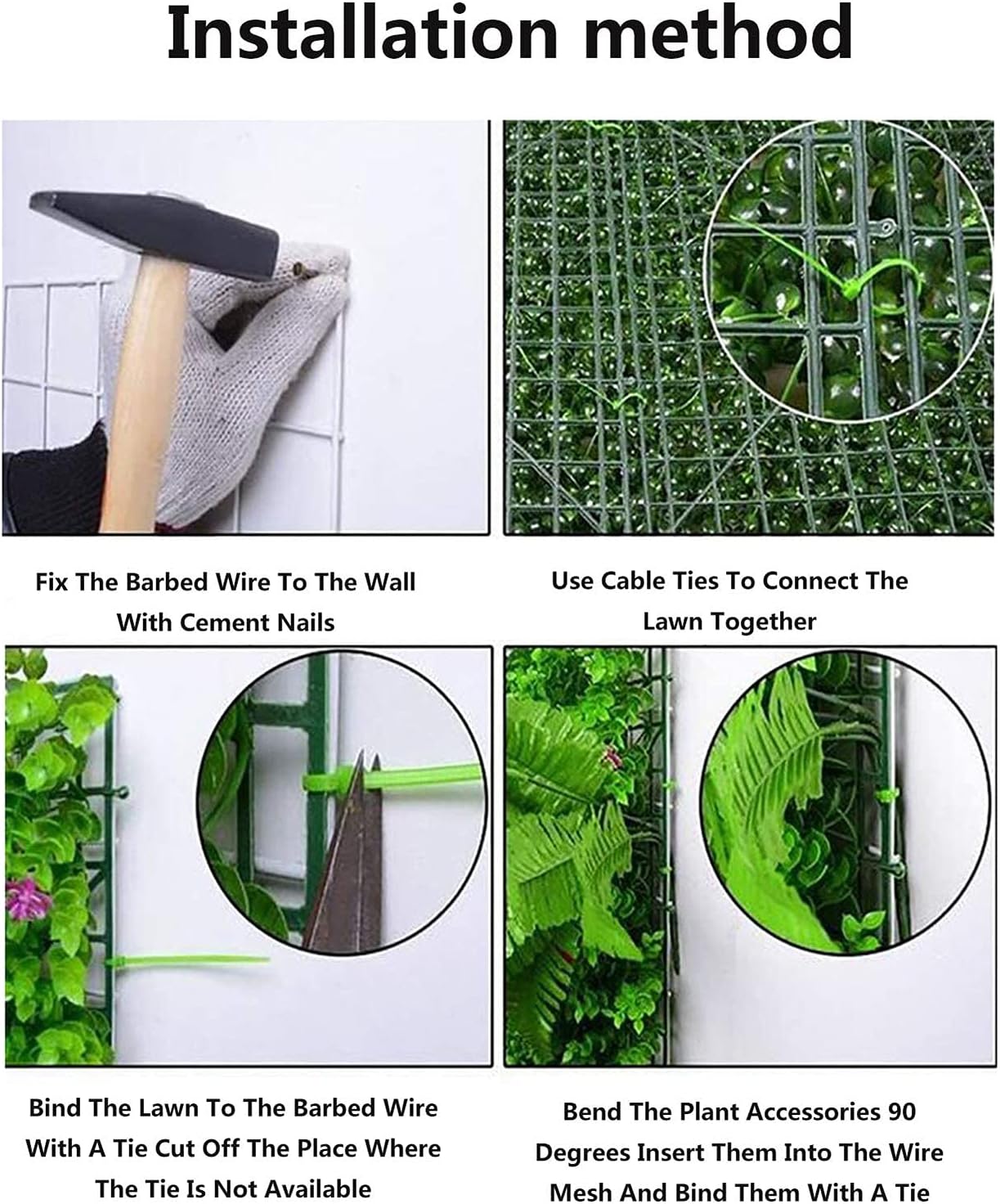 Installation method

Fix The Barbed Wire To The Wall With Cement Nails

Use Cable Ties To Connect The Lawn Together

Bind The Lawn To The Barbed Wire With A Tie Cut Off The Place Where The Tie Is Not Available

Bend The Plant Accessories 90 Degrees Insert Them Into The Wire Mesh And Bind Them With A Tie