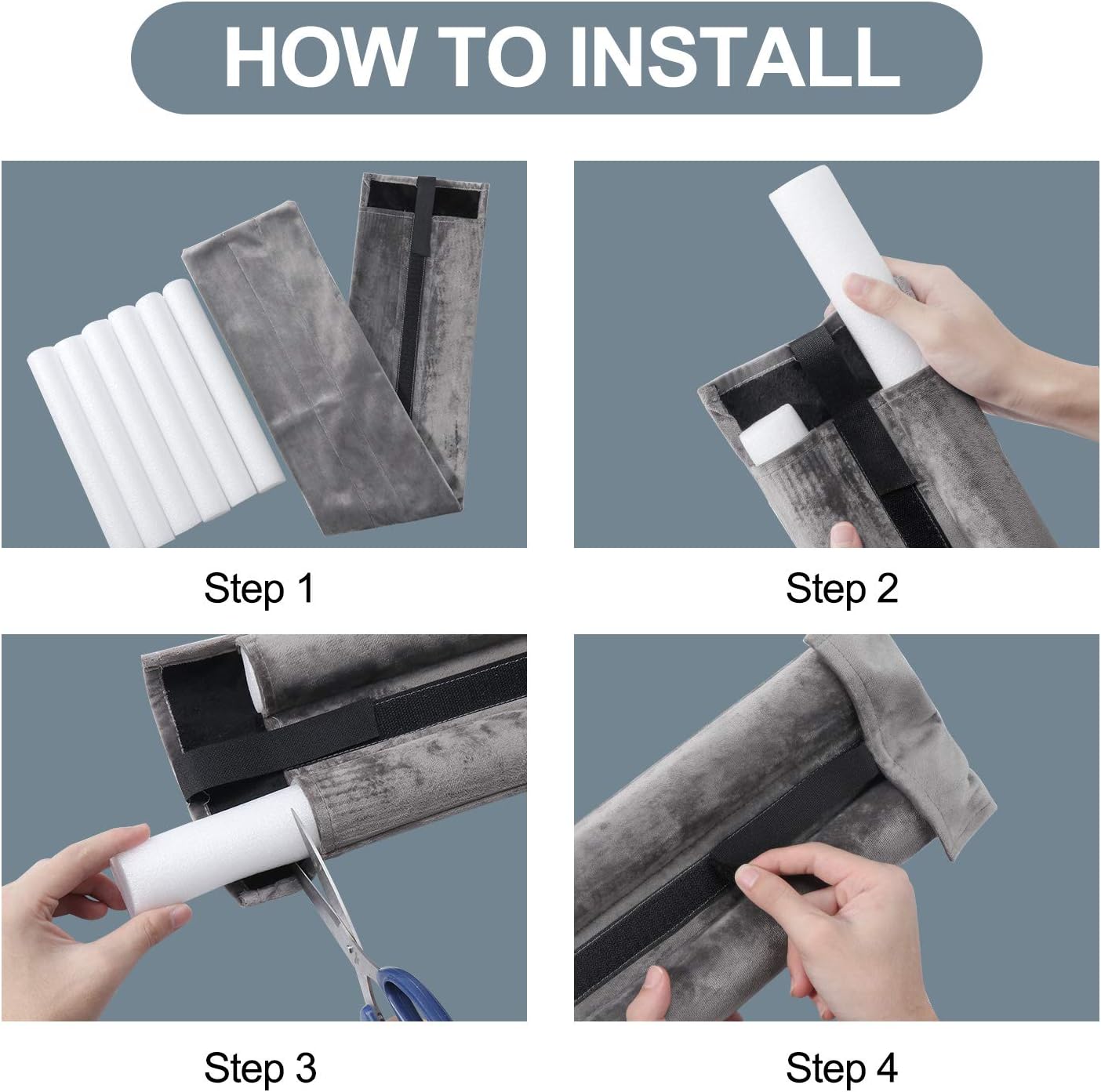 HOW TO INSTALL

Step 1

Step 2

Step 3

Step 4