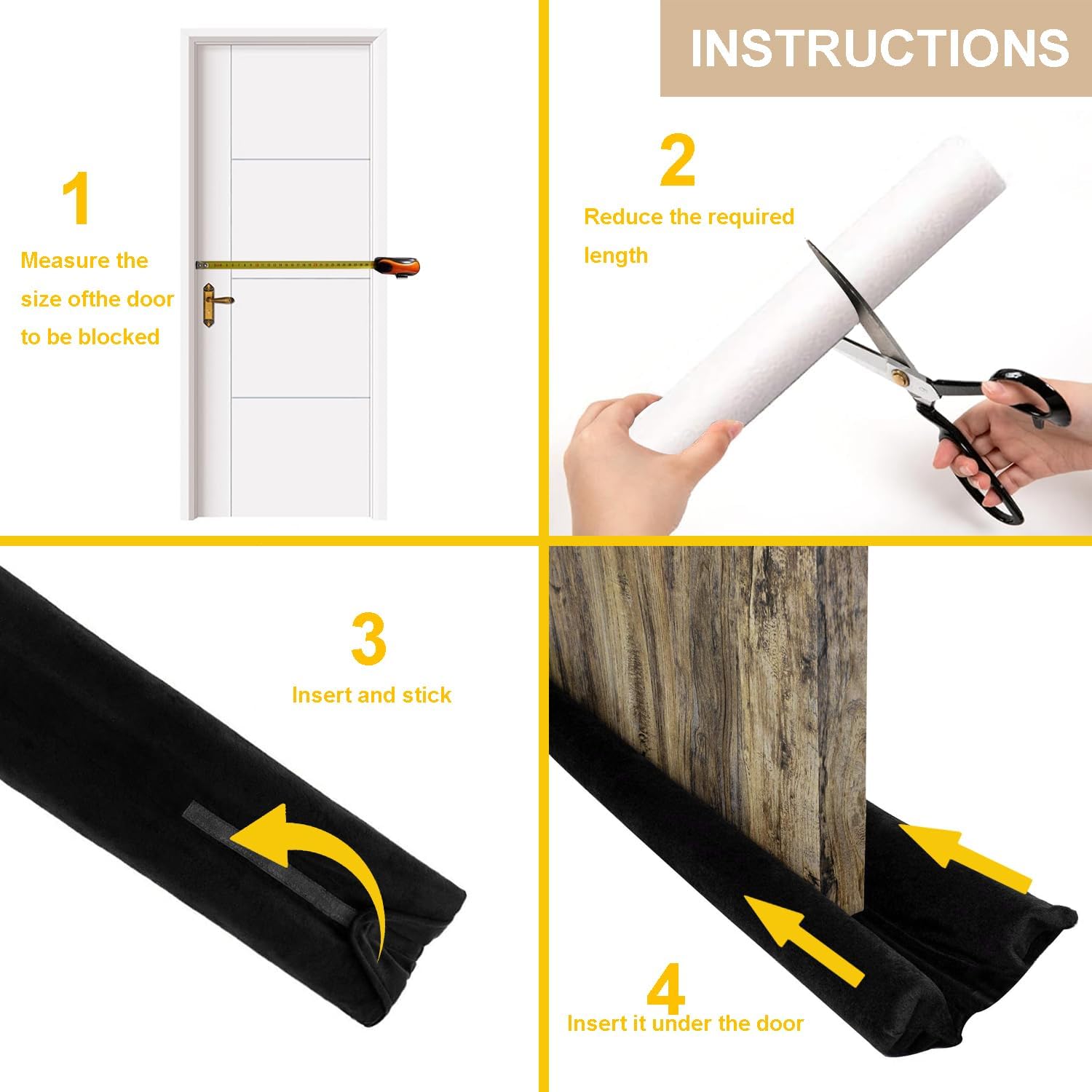 INSTRUCTIONS

1
Measure the size ofthe door to be blocked

2
Reduce the required length

3
Insert and stick

4
Insert it under the door