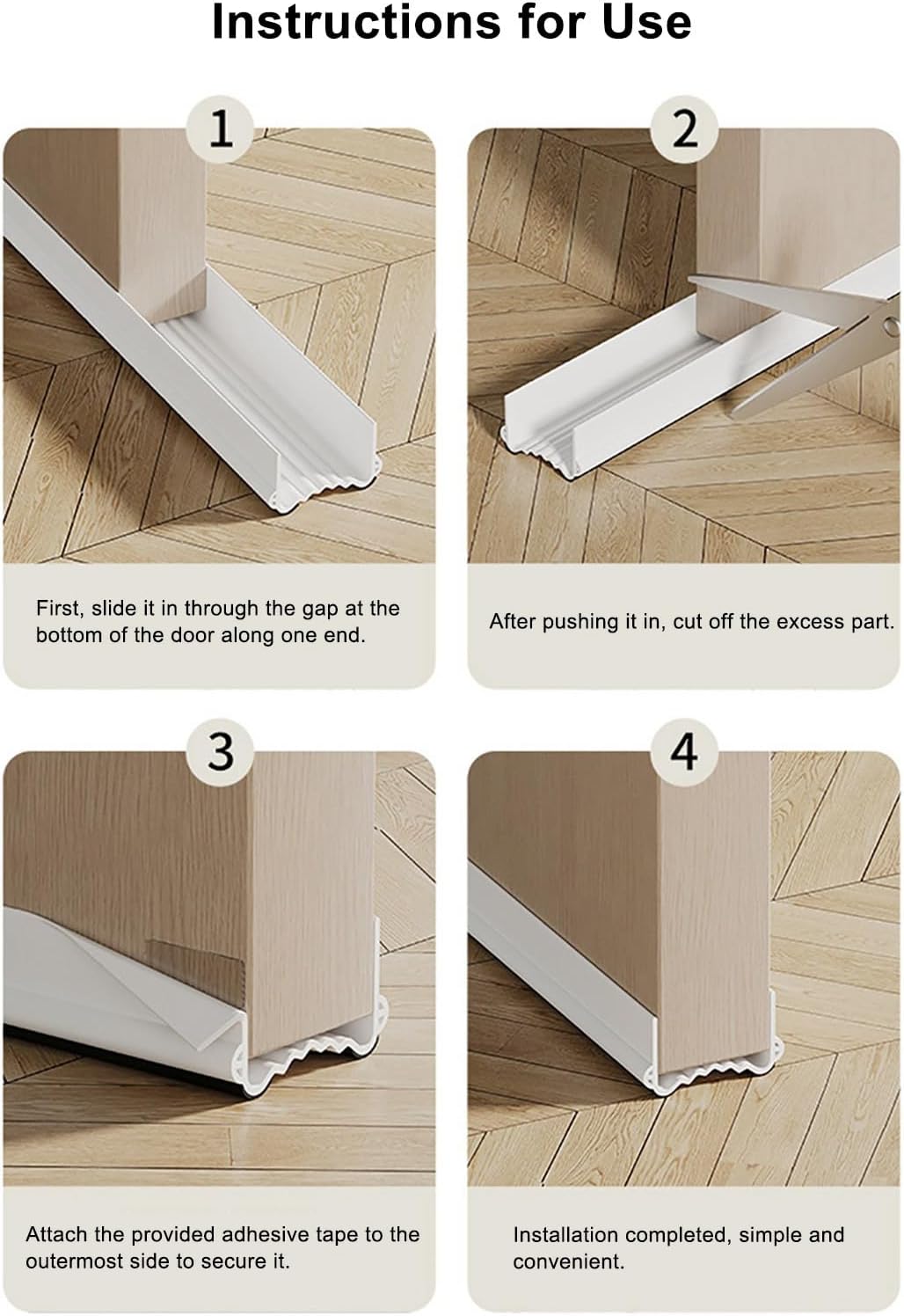 Instructions for Use

1

First, slide it in through the gap at the bottom of the door along one end.

2

After pushing it in, cut off the excess part.

3

Attach the provided adhesive tape to the outermost side to secure it.

4

Installation completed, simple and convenient.