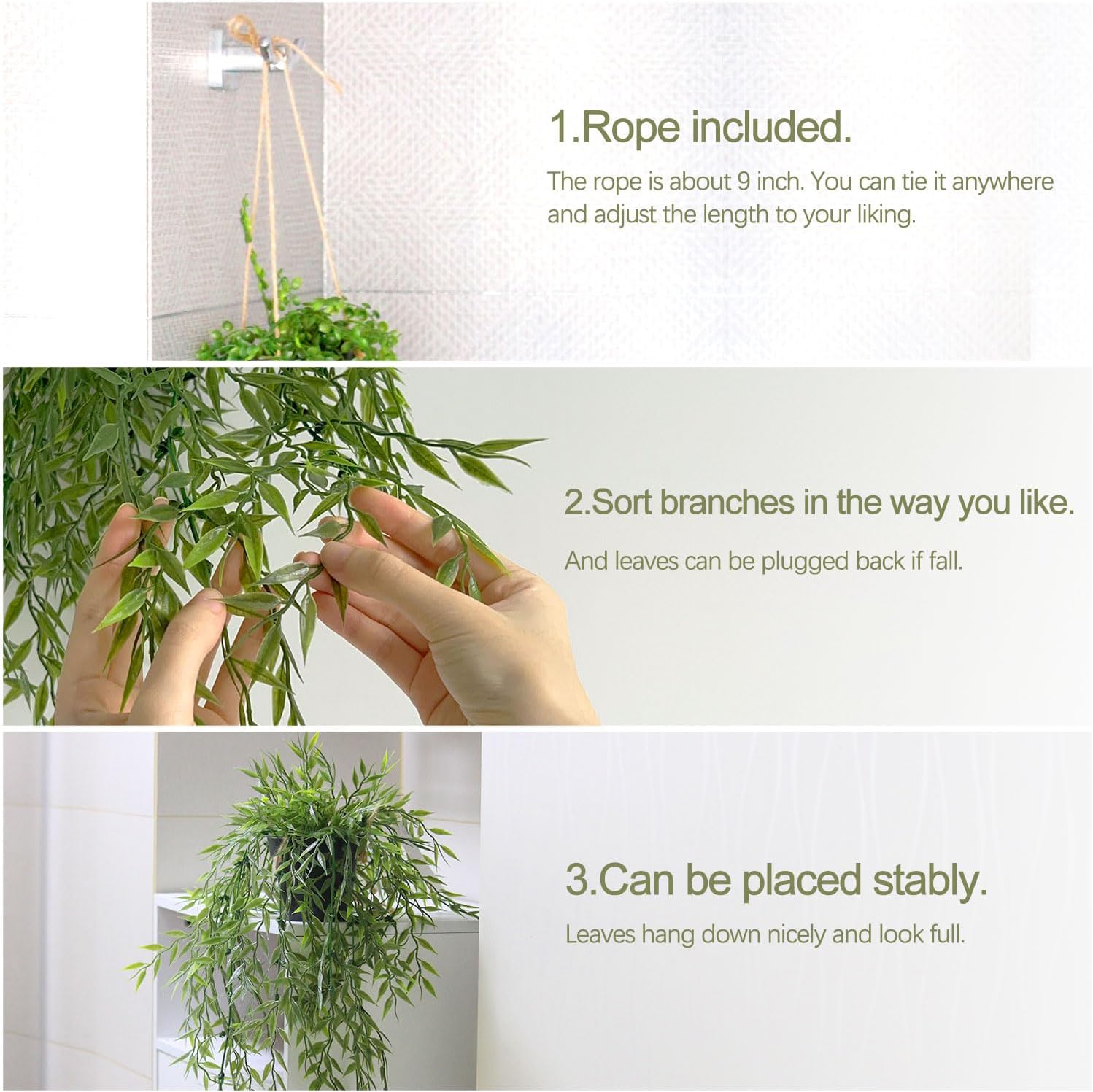 1.Rope included.

The rope is about 9 inch. You can tie it anywhere and adjust the length to your liking.

2.Sort branches in the way you like.

And leaves can be plugged back if fall.

3.Can be placed stably.

Leaves hang down nicely and look full.