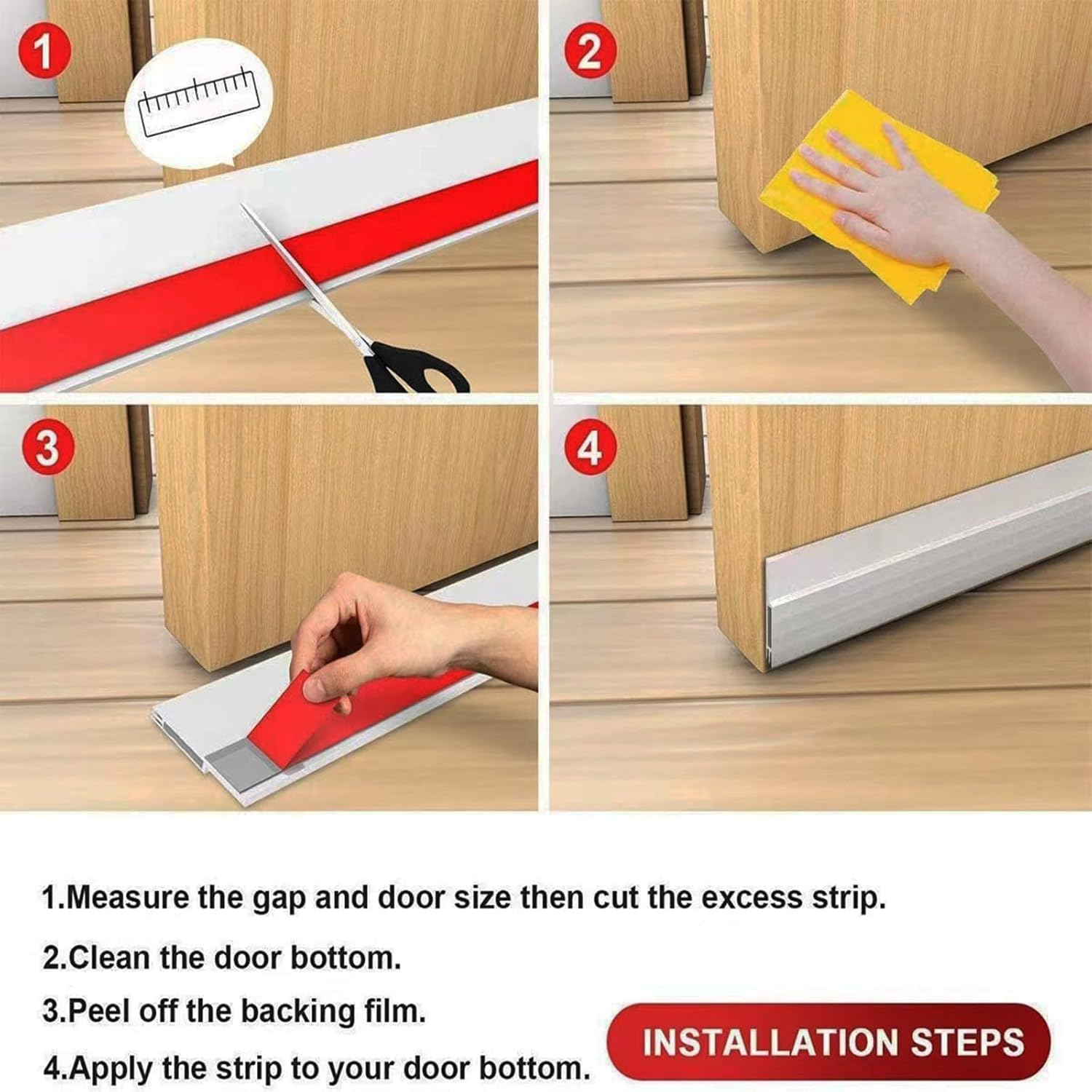 1

2

3

4

1.Measure the gap and door size then cut the excess strip.

2.Clean the door bottom.

3.Peel off the backing film.

4.Apply the strip to your door bottom.

INSTALLATION STEPS