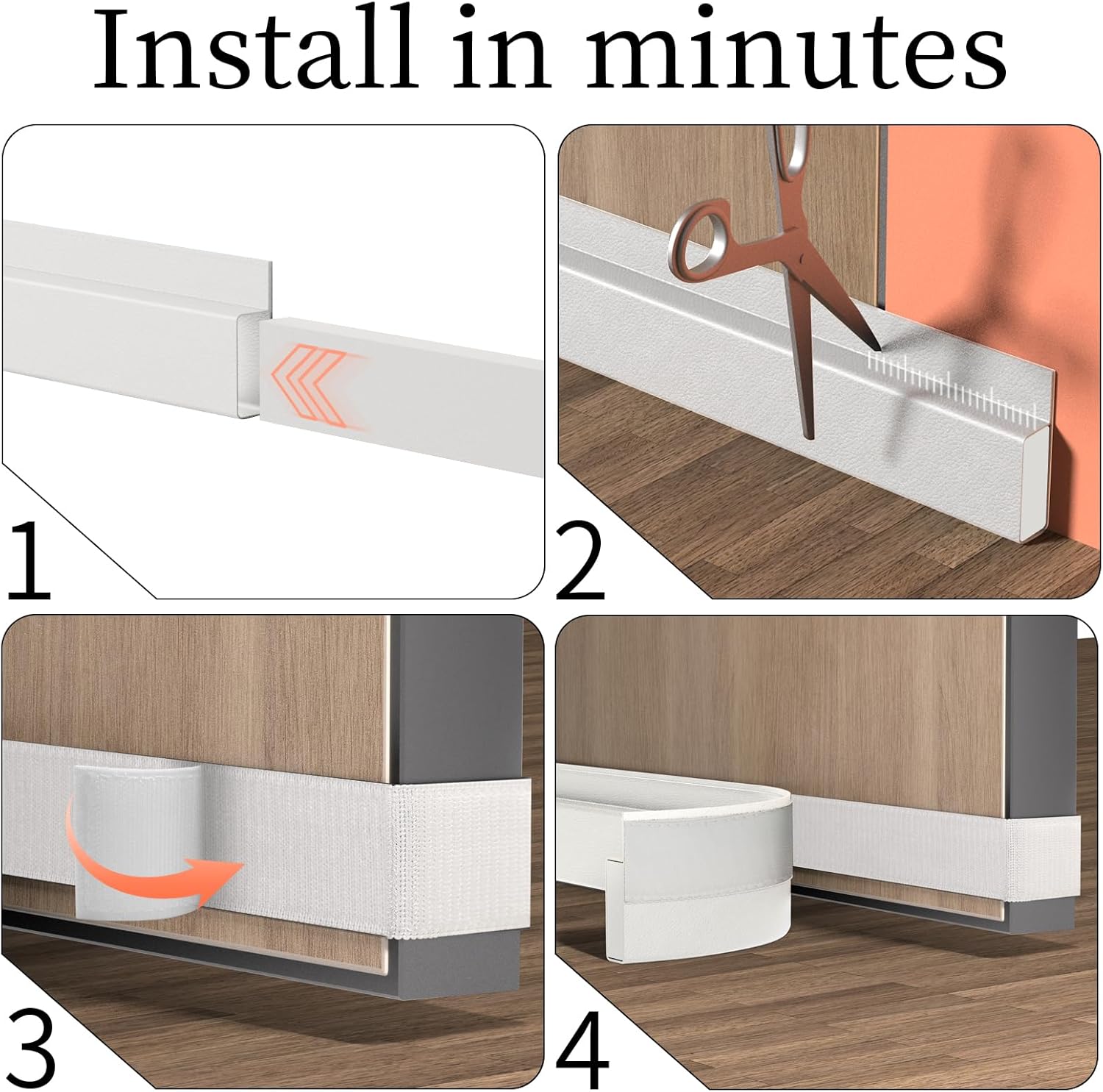 Install in minutes

1

2

3

4