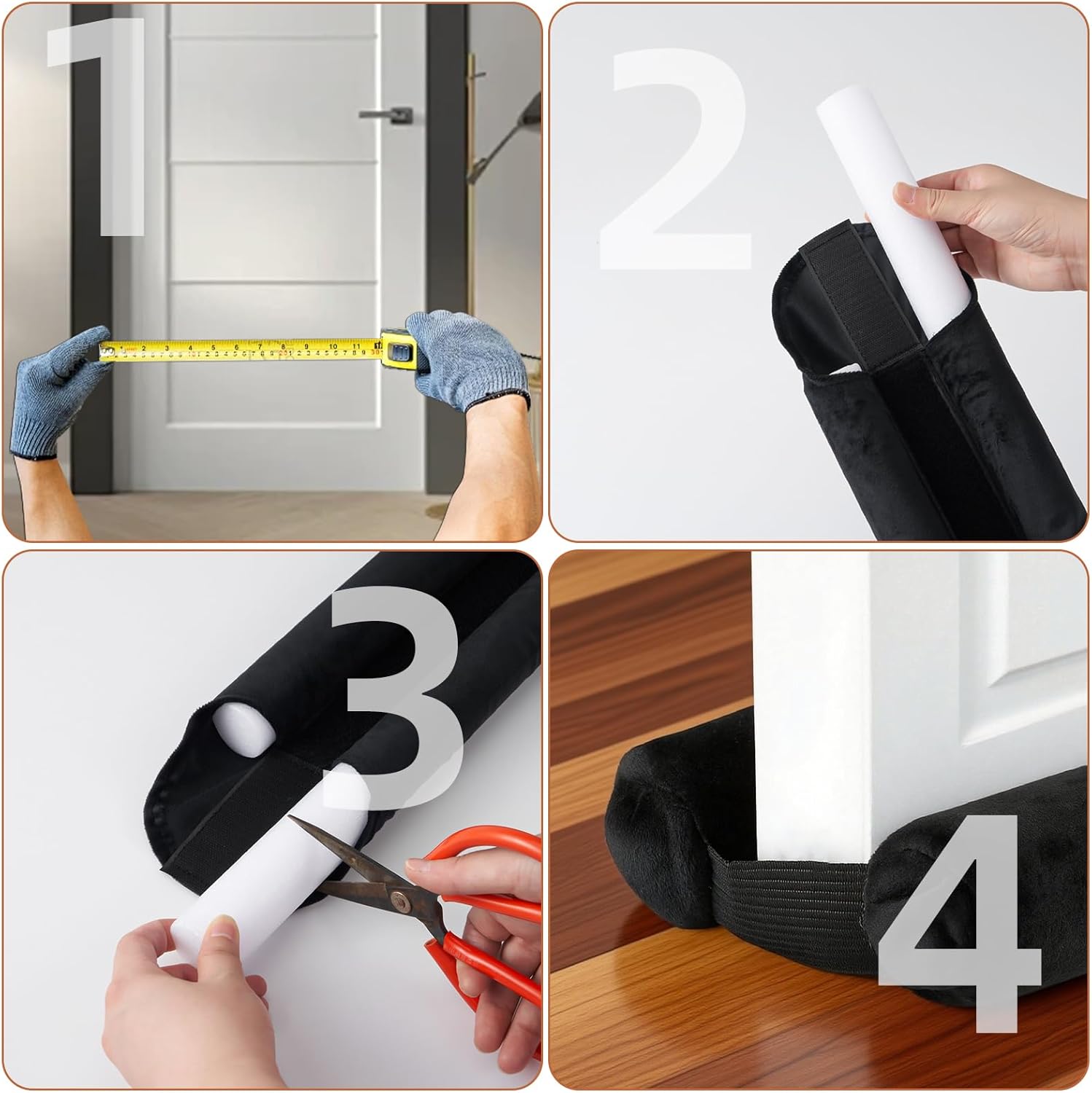 1

2

3

4