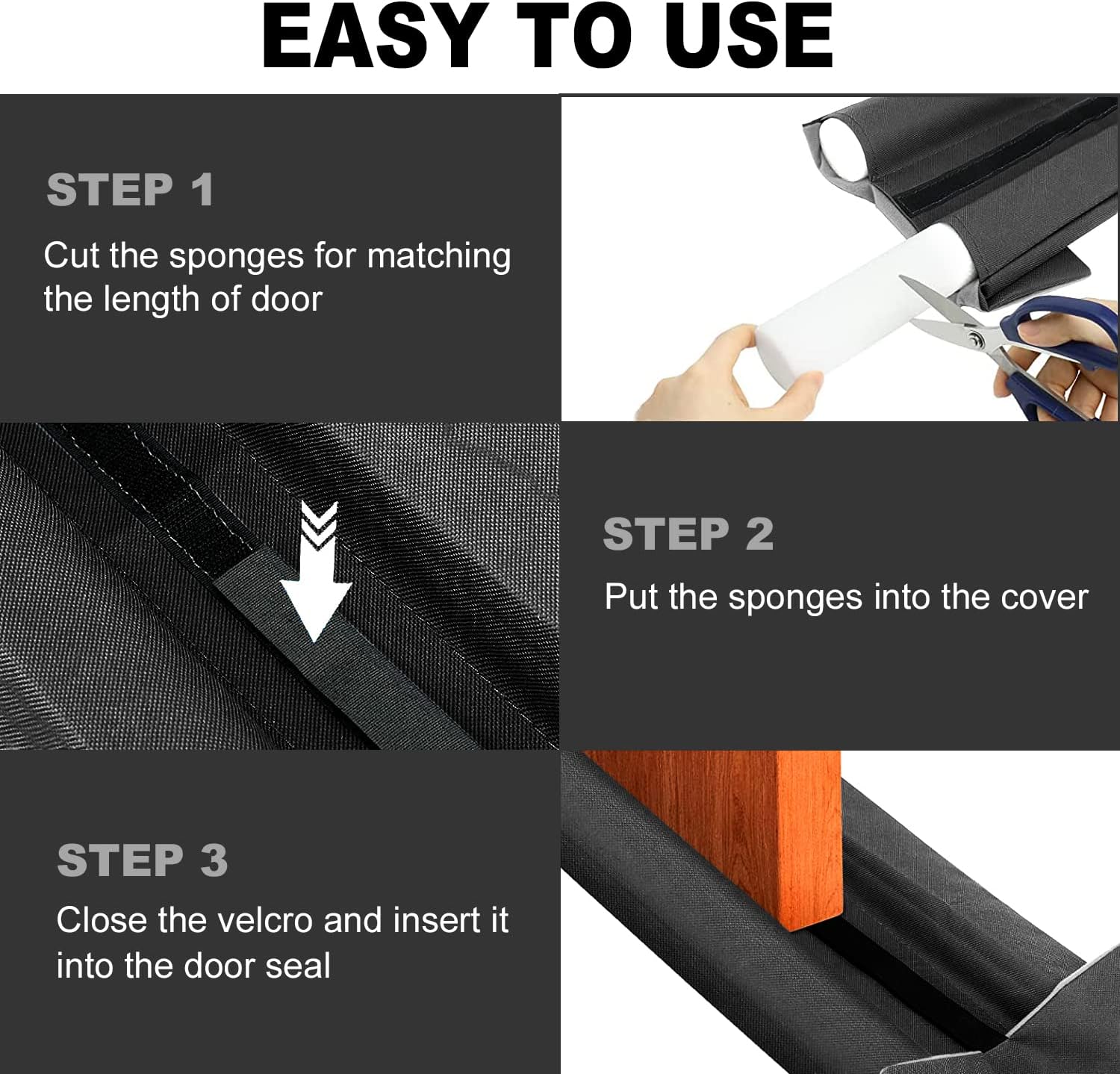 EASY TO USE

STEP 1

Cut the sponges for matching the length of door

STEP 2

Put the sponges into the cover

STEP 3

Close the velcro and insert it into the door seal