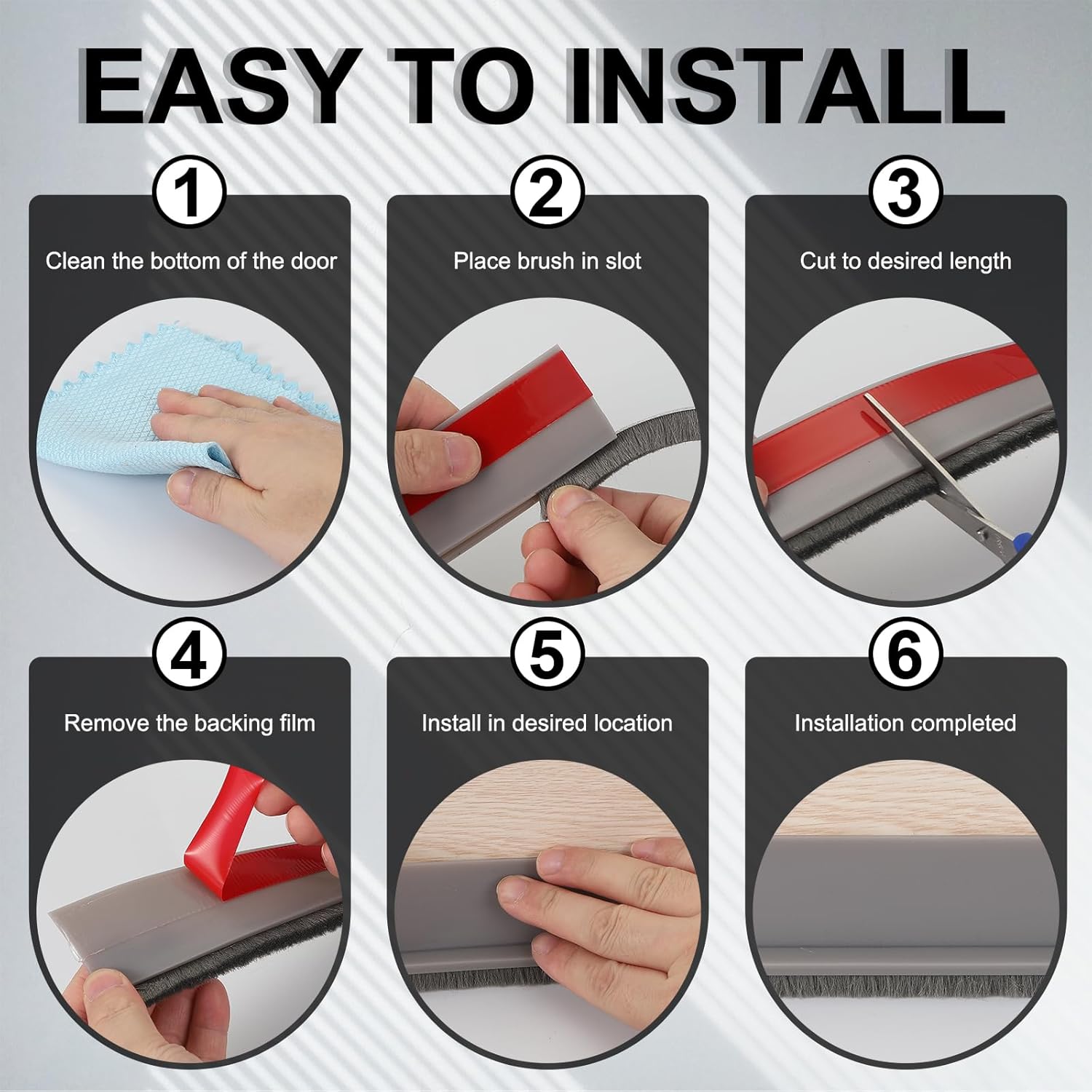 EASY TO INSTALL

1
Clean the bottom of the door

2
Place brush in slot

3
Cut to desired length

4
Remove the backing film

5
Install in desired location

6
Installation completed