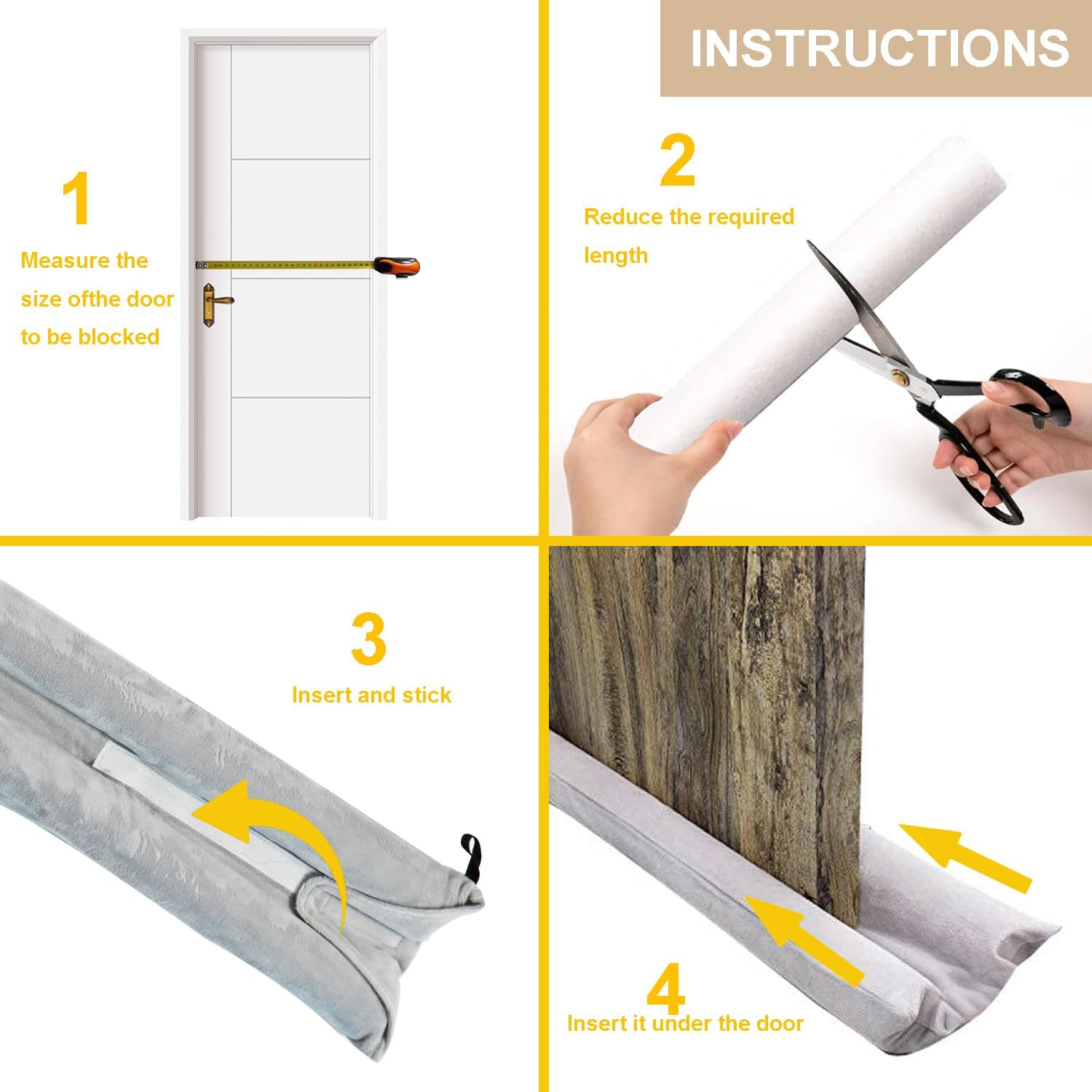 INSTRUCTIONS

1

Measure the size ofthe door to be blocked

2

Reduce the required length

3

Insert and stick

4

Insert it under the door