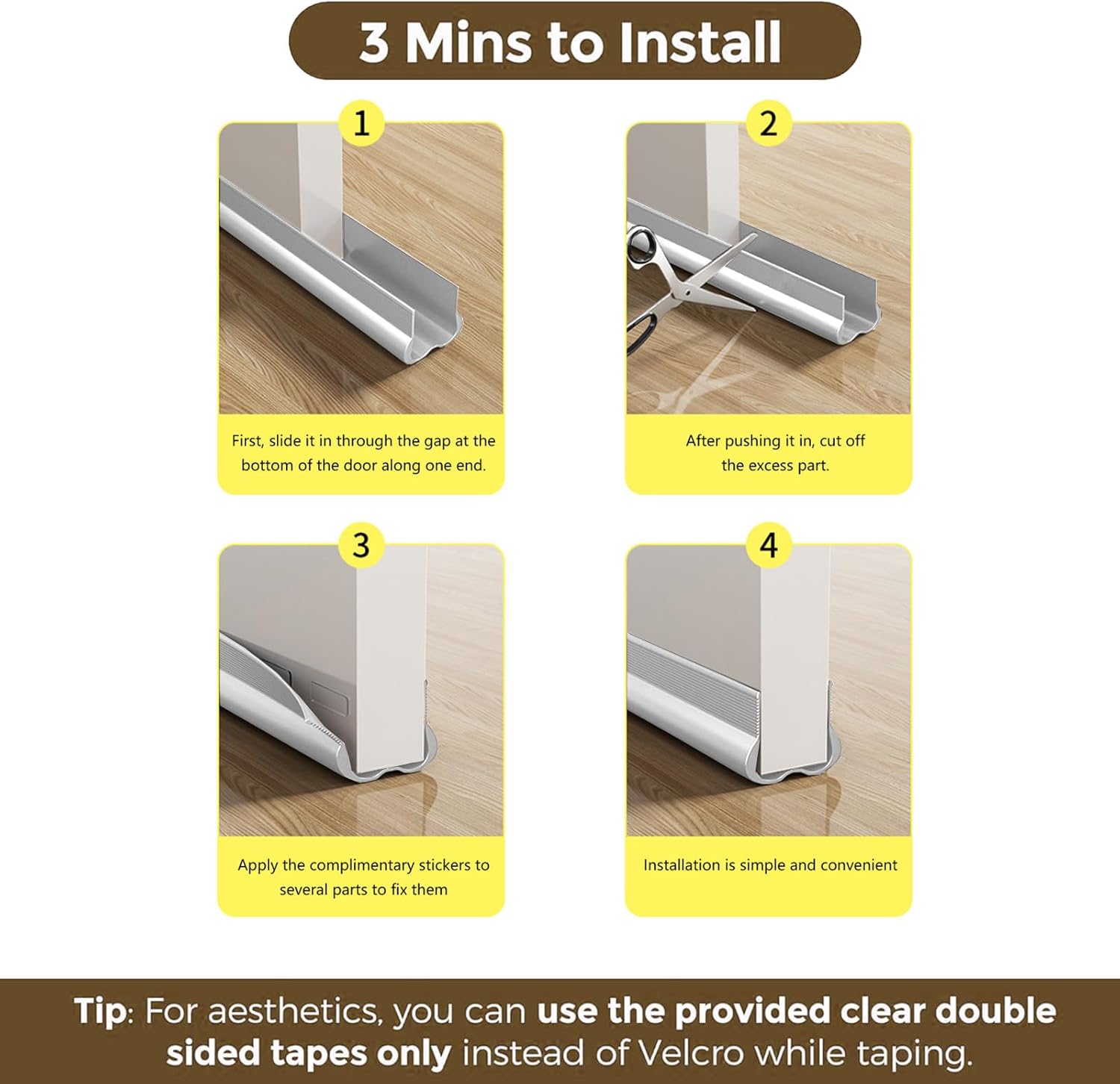 3 Mins to Install

1

First, slide it in through the gap at the bottom of the door along one end.

2

After pushing it in, cut off the excess part.

3

Apply the complimentary stickers to several parts to fix them

4

Installation is simple and convenient

Tip: For aesthetics, you can use the provided clear double sided tapes only instead of Velcro while taping.