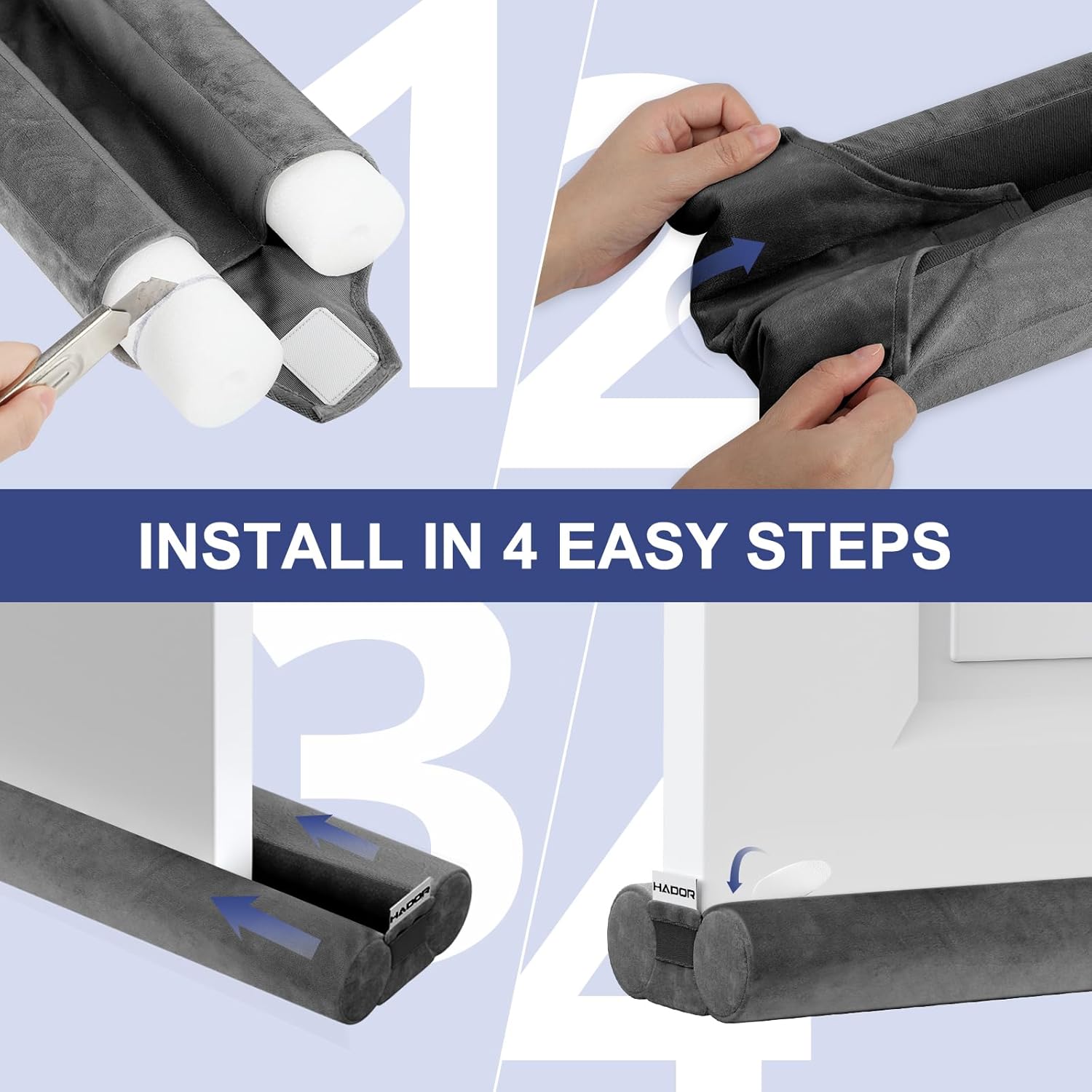 1

2

INSTALL IN 4 EASY STEPS

3

HADOR

4

HADOR