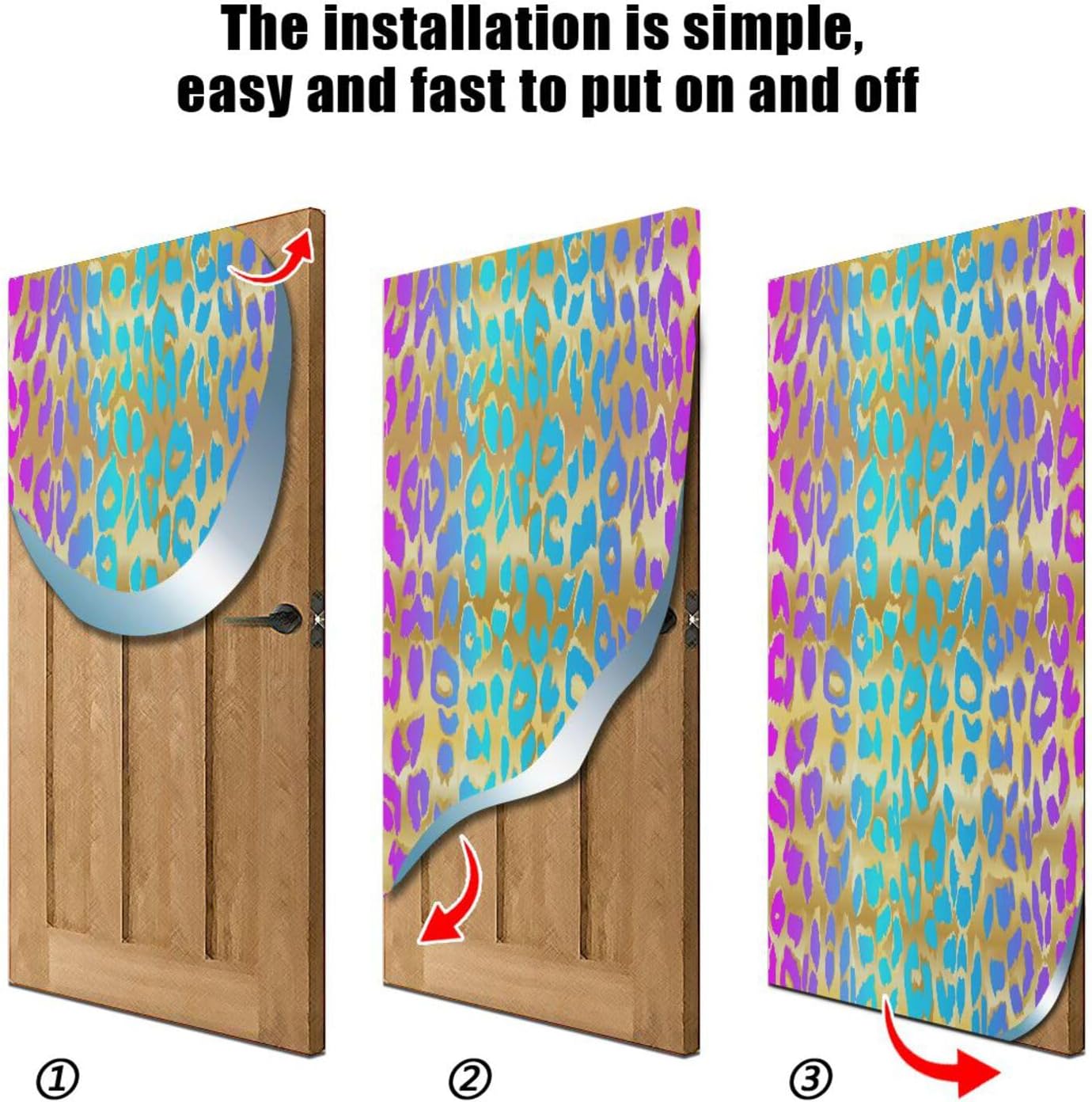 The installation is simple, easy and fast to put on and off

①

②

③