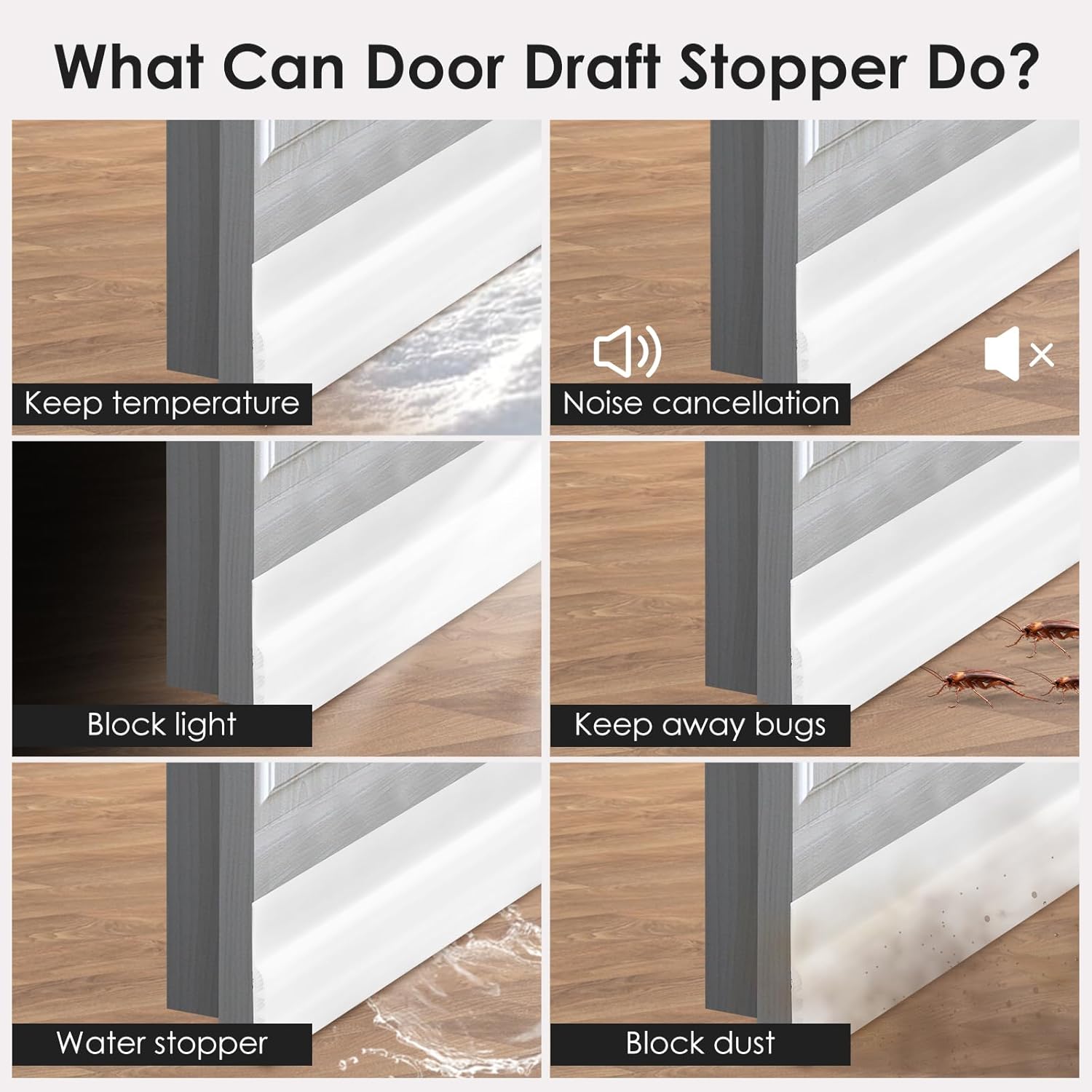 What Can Door Draft Stopper Do?

Keep temperature

Noise cancellation

Block light

Keep away bugs

Water stopper

Block dust