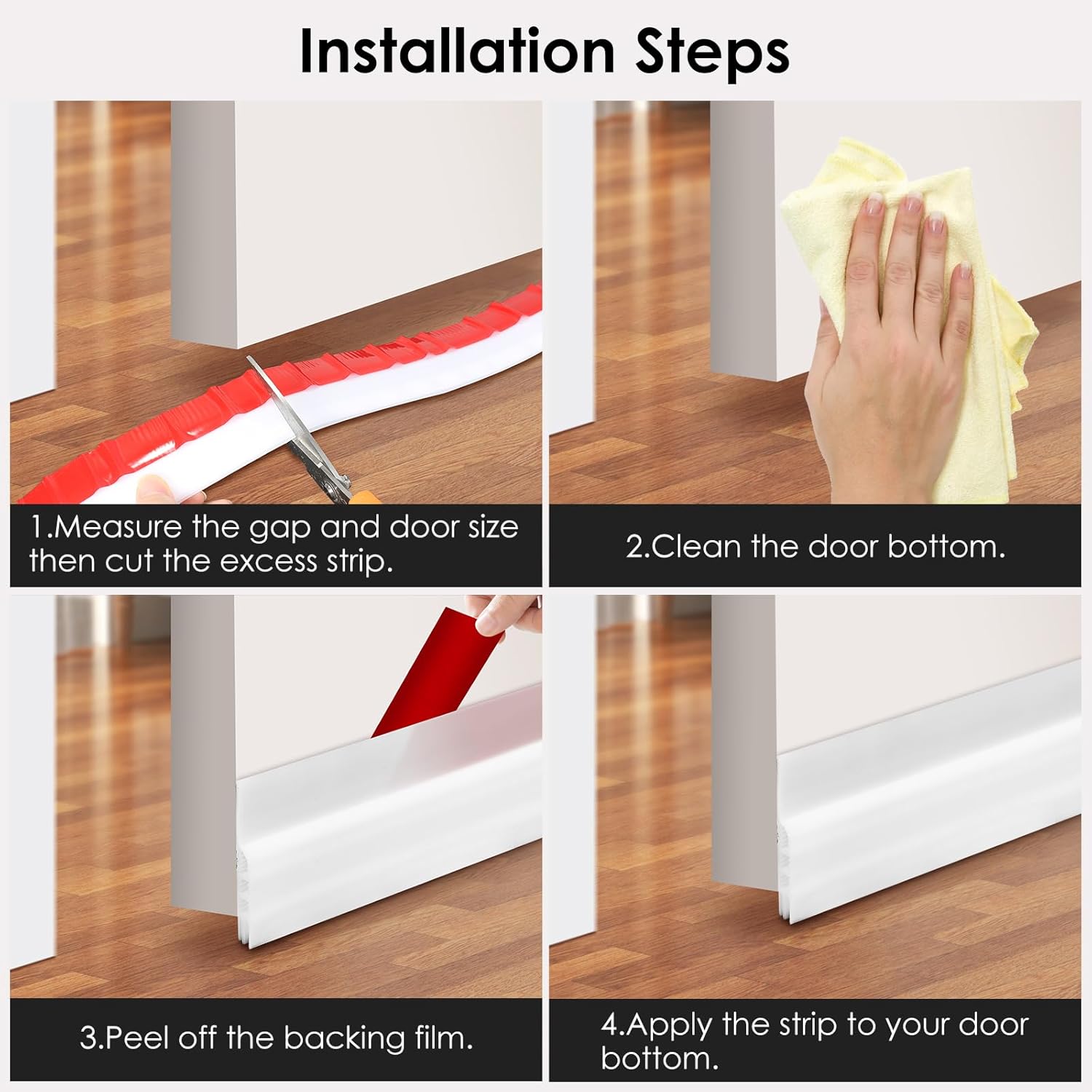 Installation Steps

1.Measure the gap and door size then cut the excess strip.

2.Clean the door bottom.

3.Peel off the backing film.

4.Apply the strip to your door bottom.