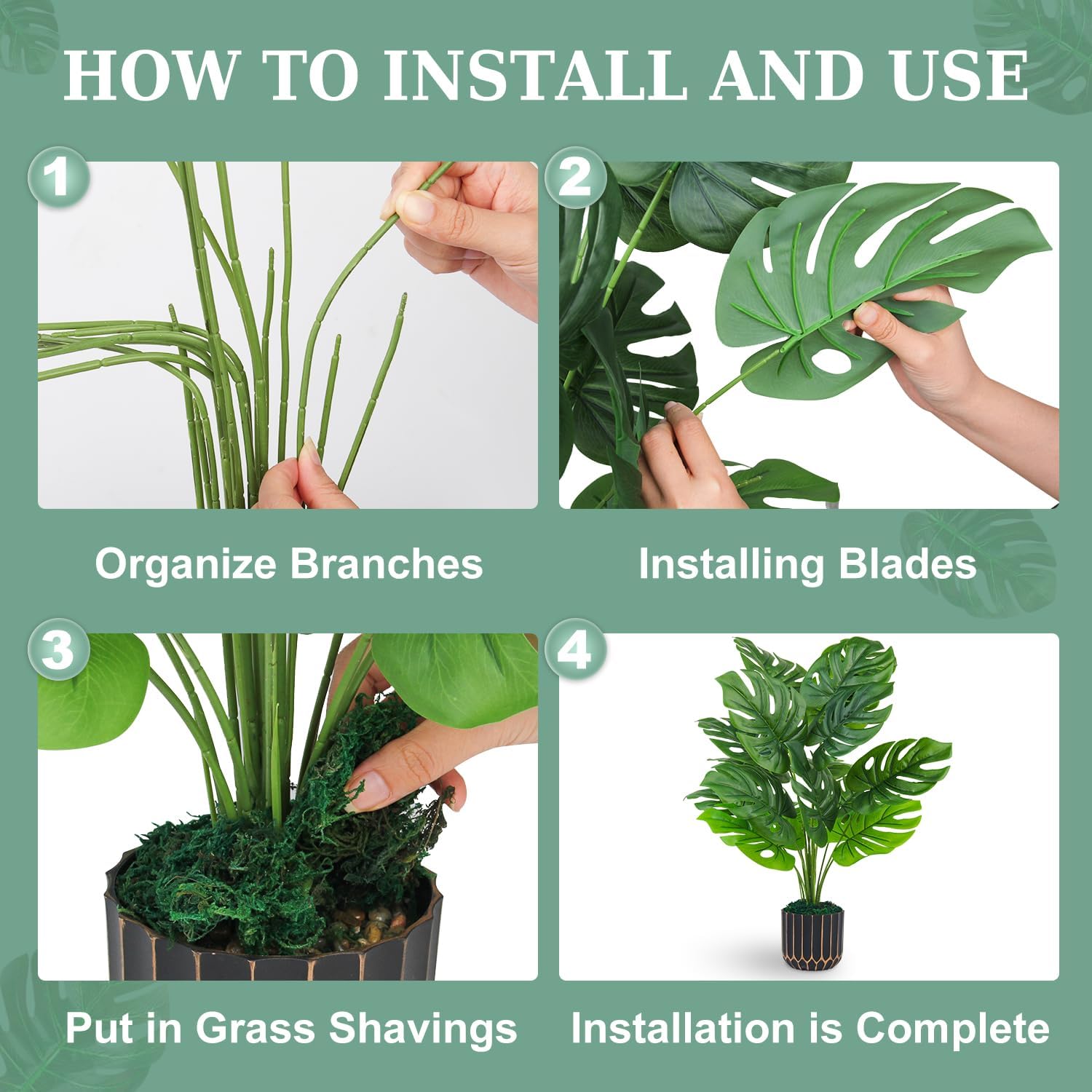 HOW TO INSTALL AND USE

1

Organize Branches

2

Installing Blades

3

Put in Grass Shavings

4

Installation is Complete