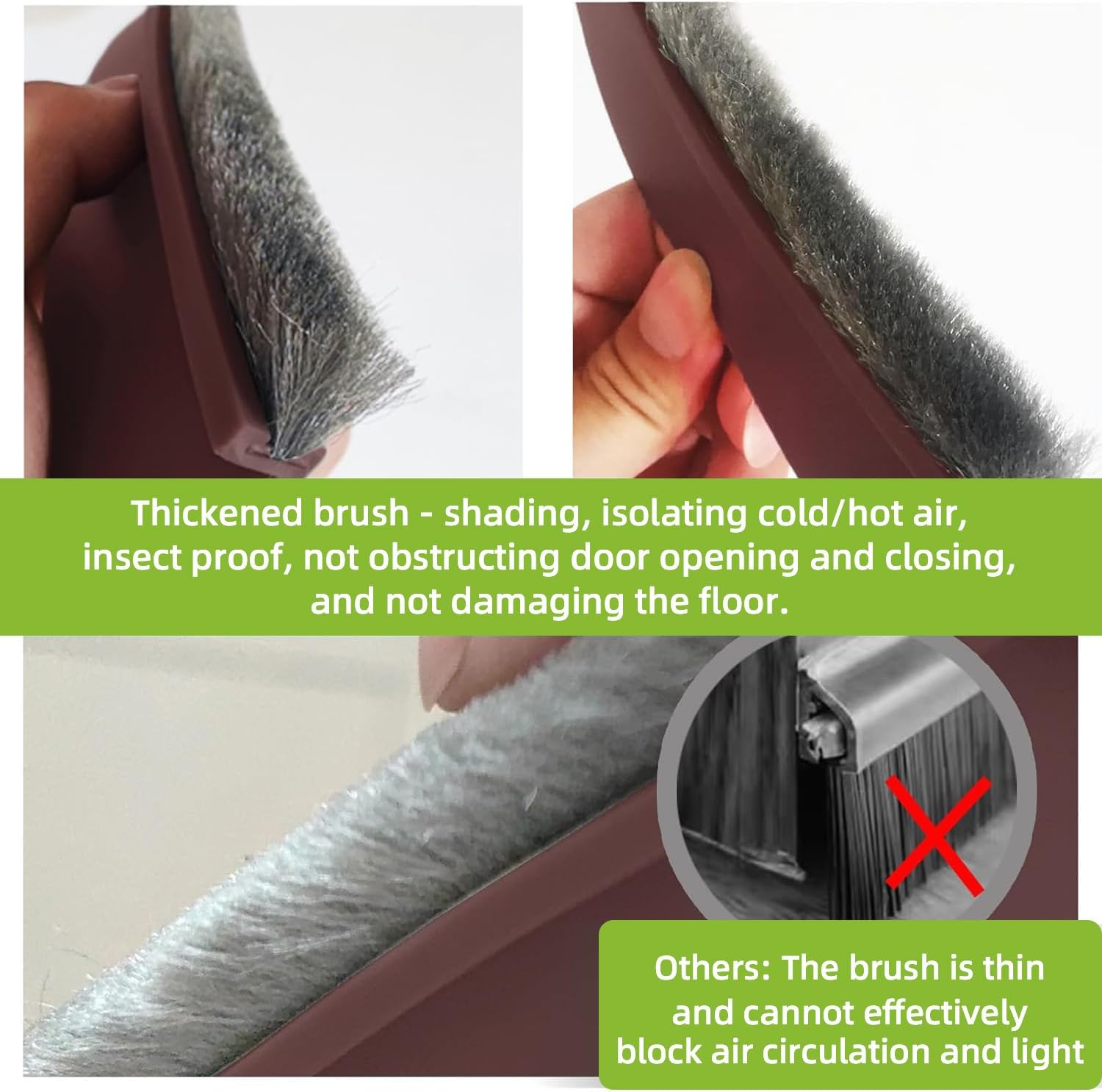 Thickened brush - shading, isolating cold/hot air, insect proof, not obstructing door opening and closing, and not damaging the floor.

Others: The brush is thin and cannot effectively block air circulation and light