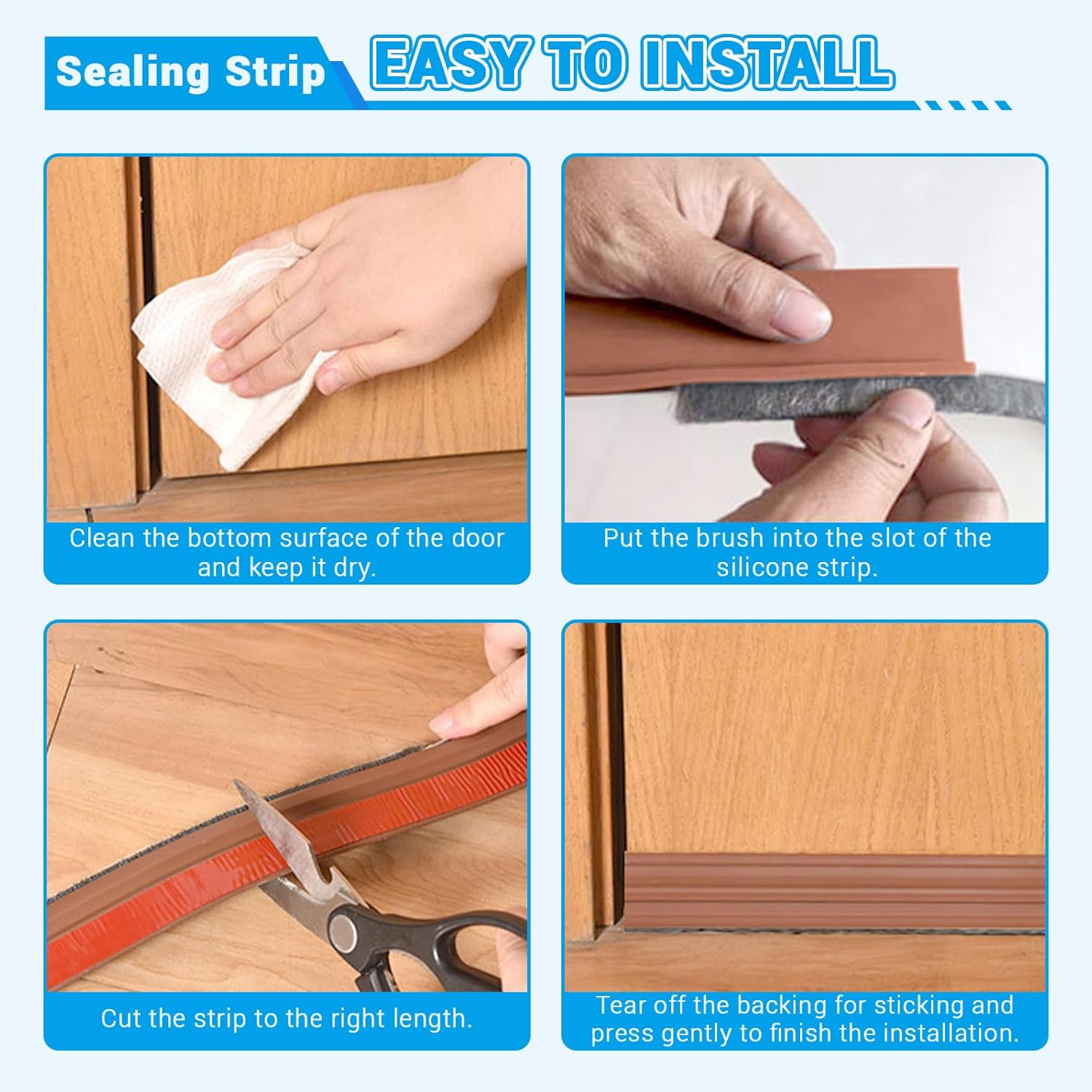 Sealing Strip

EASY TO INSTALL

Clean the bottom surface of the door and keep it dry.

Put the brush into the slot of the silicone strip.

Cut the strip to the right length.

Tear off the backing for sticking and press gently to finish the installation.