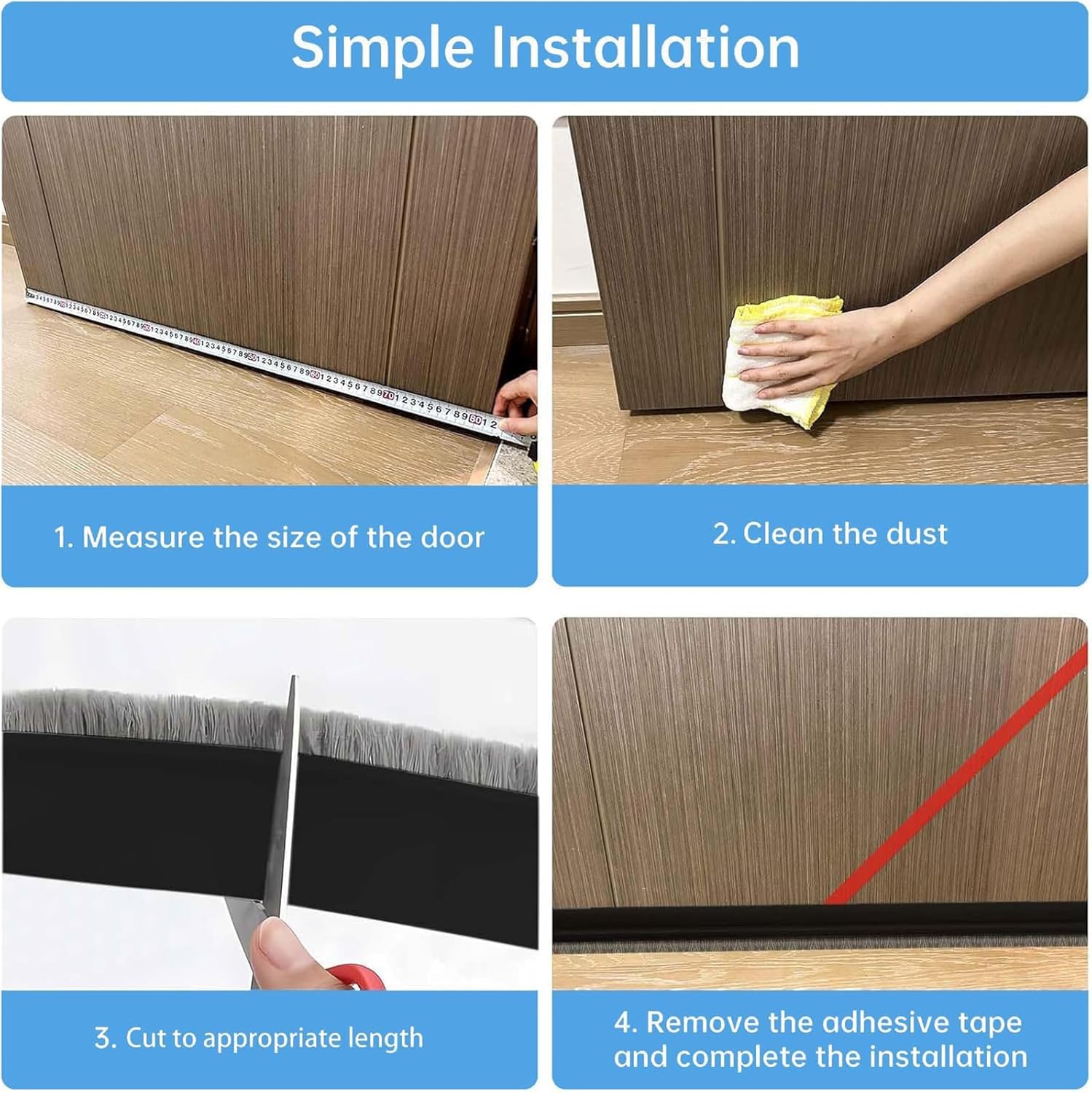 Simple Installation

1. Measure the size of the door

2. Clean the dust

3. Cut to appropriate length

4. Remove the adhesive tape and complete the installation