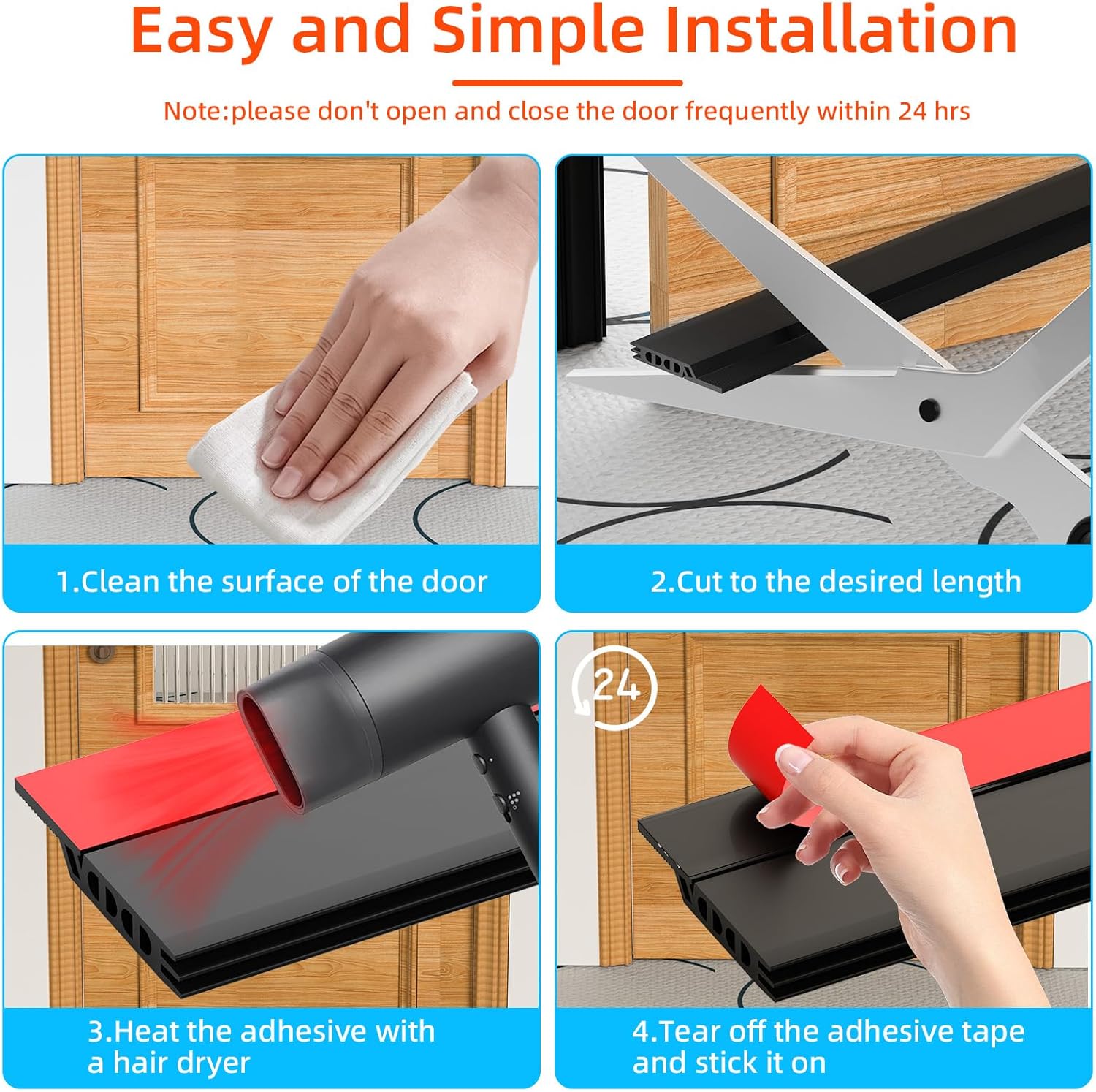 Easy and Simple Installation

Note:please don't open and close the door frequently within 24 hrs

1.Clean the surface of the door

2.Cut to the desired length

3.Heat the adhesive with a hair dryer

24

4.Tear off the adhesive tape and stick it on