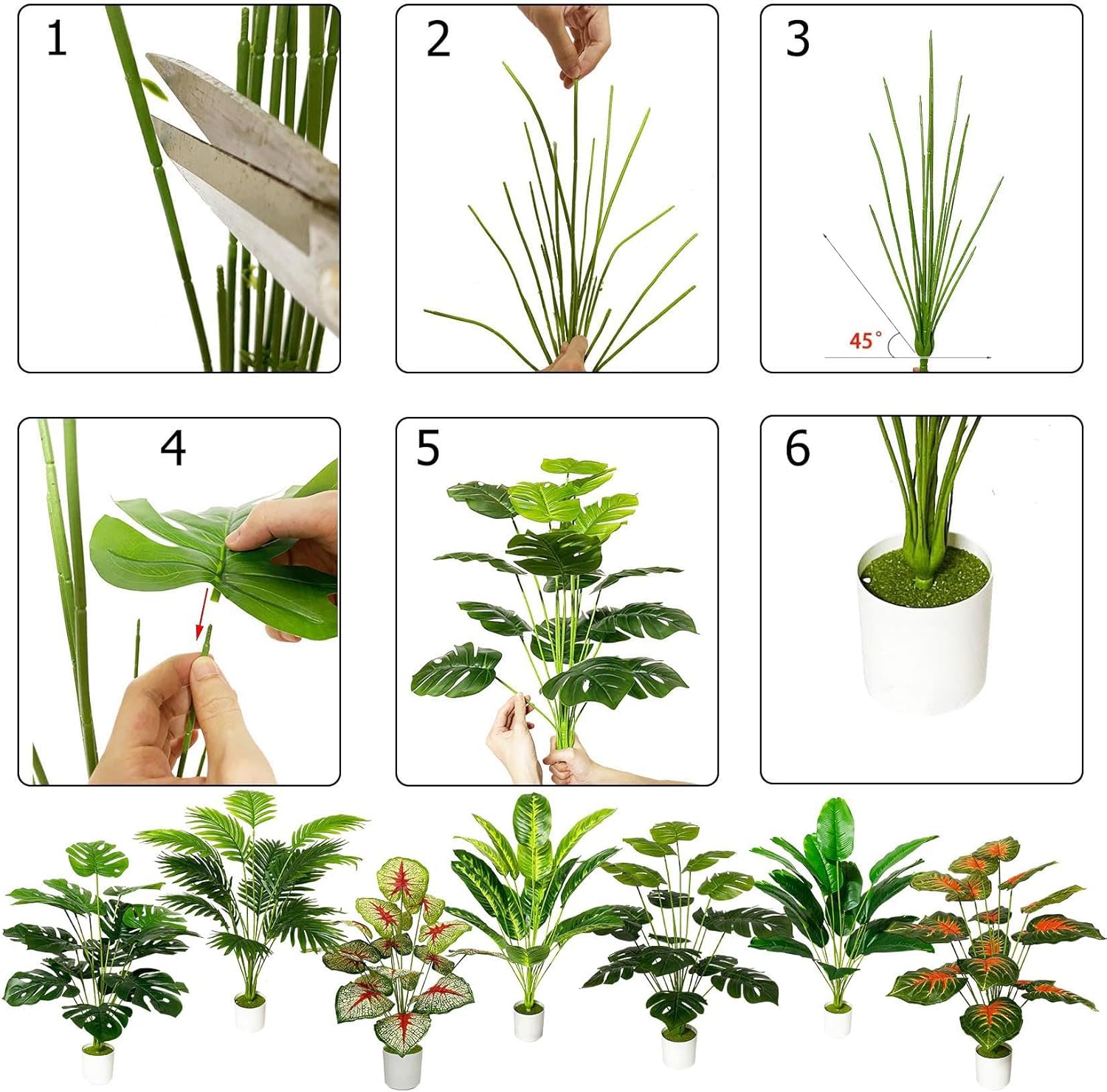 1

2

3

45°

4

5

6