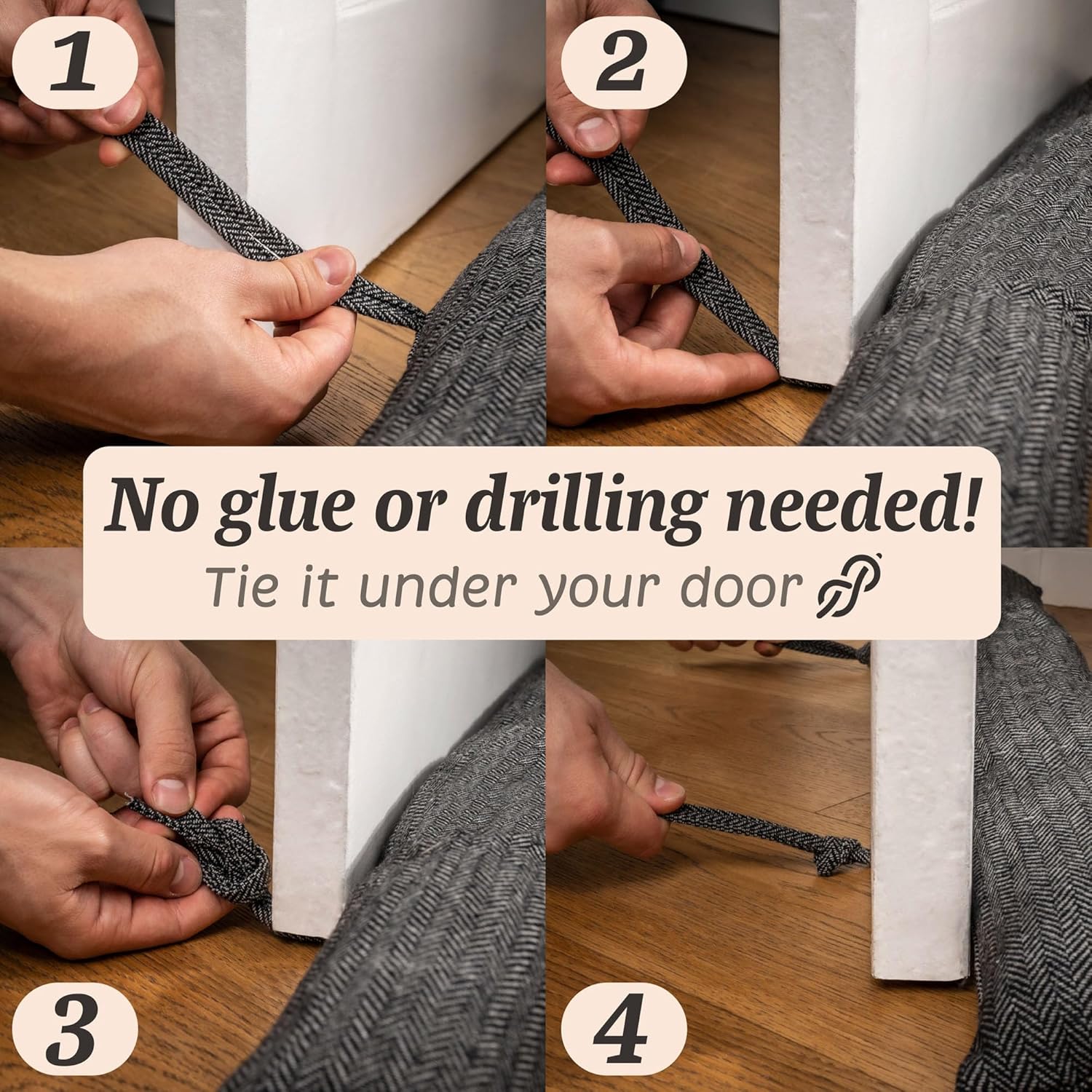 1

2

No glue or drilling needed!

Tie it under your door

3

4