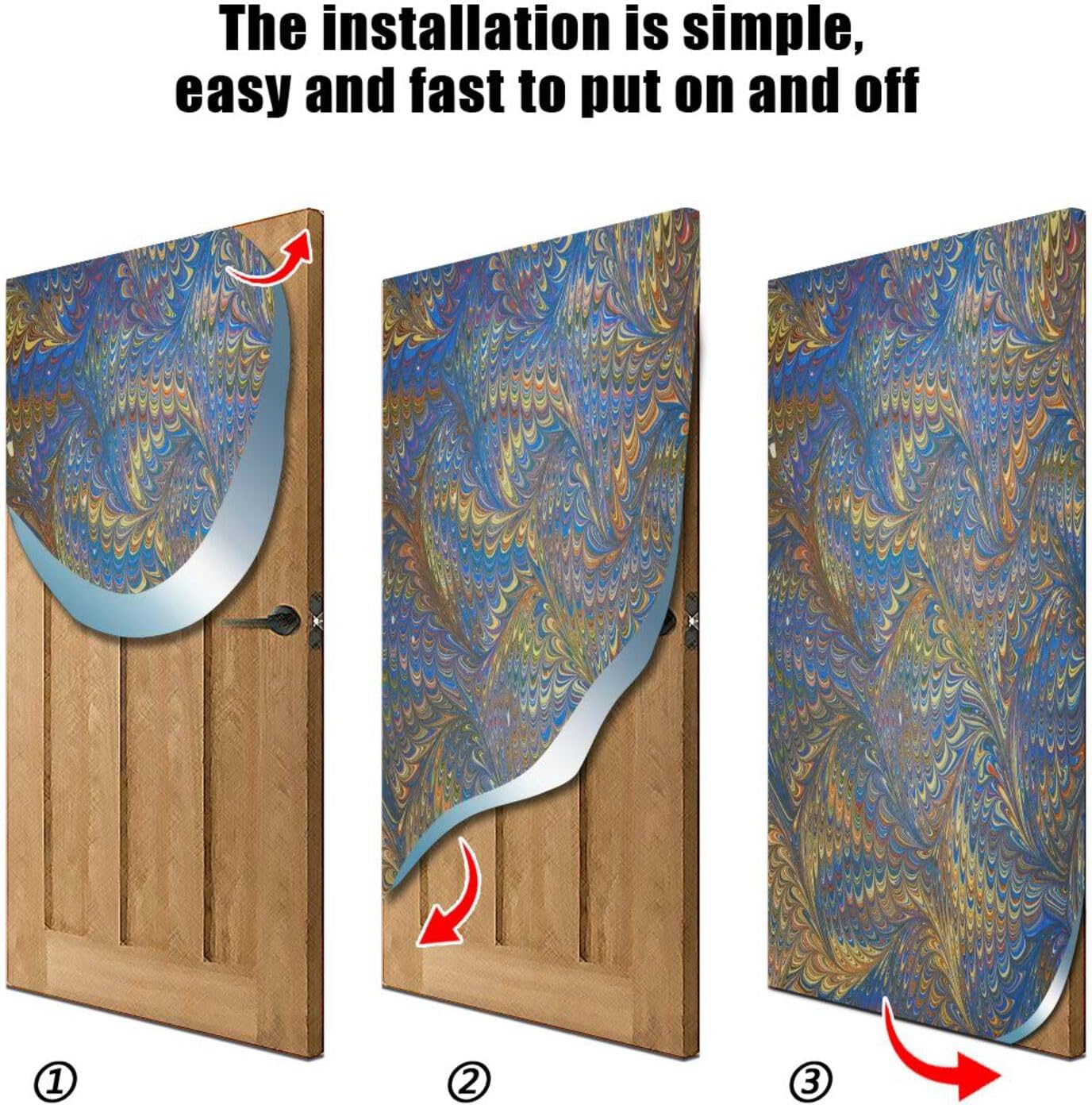 The installation is simple, easy and fast to put on and off

①

②

③