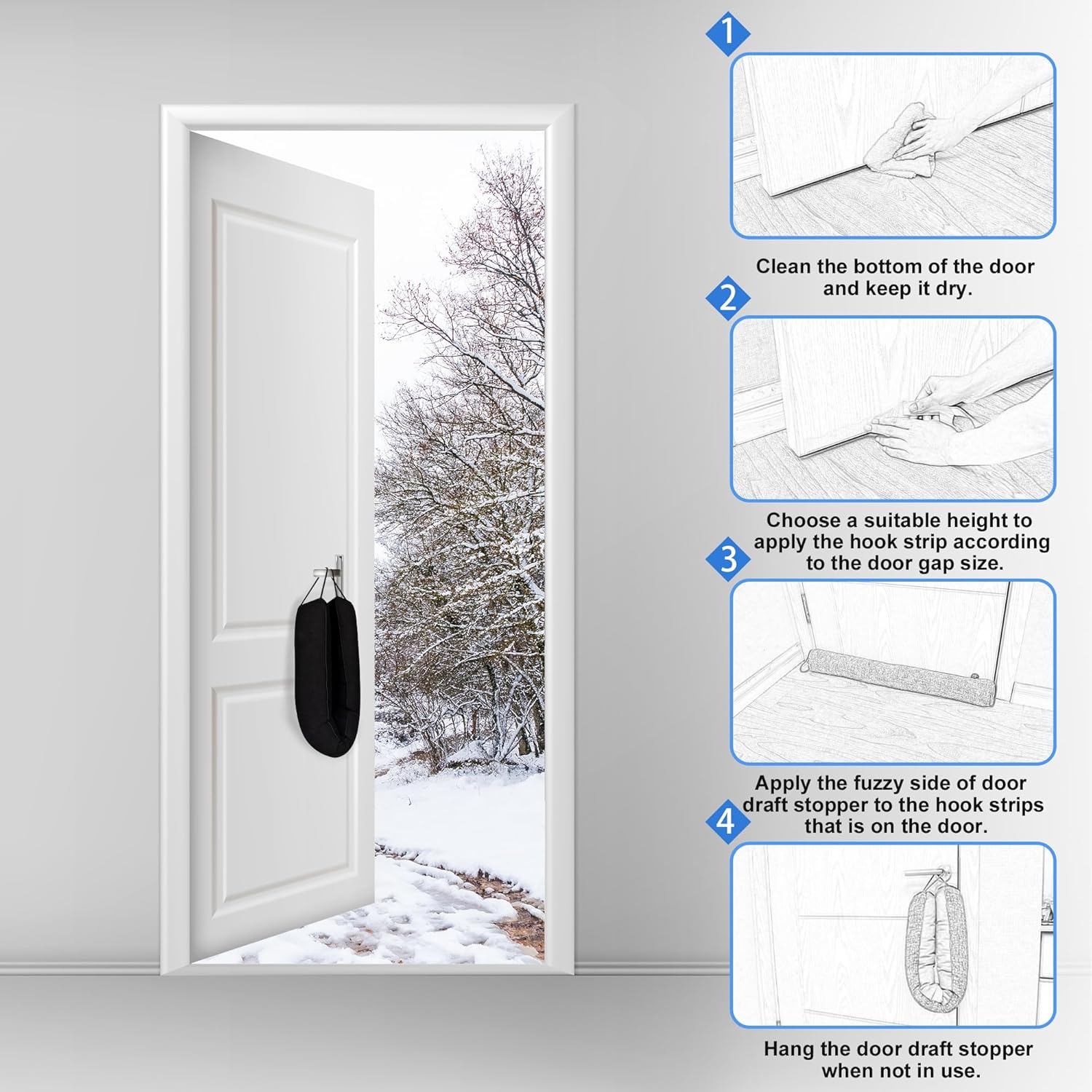 1

Clean the bottom of the door and keep it dry.

2

Choose a suitable height to apply the hook strip according to the door gap size.

3

Apply the fuzzy side of door draft stopper to the hook strips that is on the door.

4

Hang the door draft stopper when not in use.