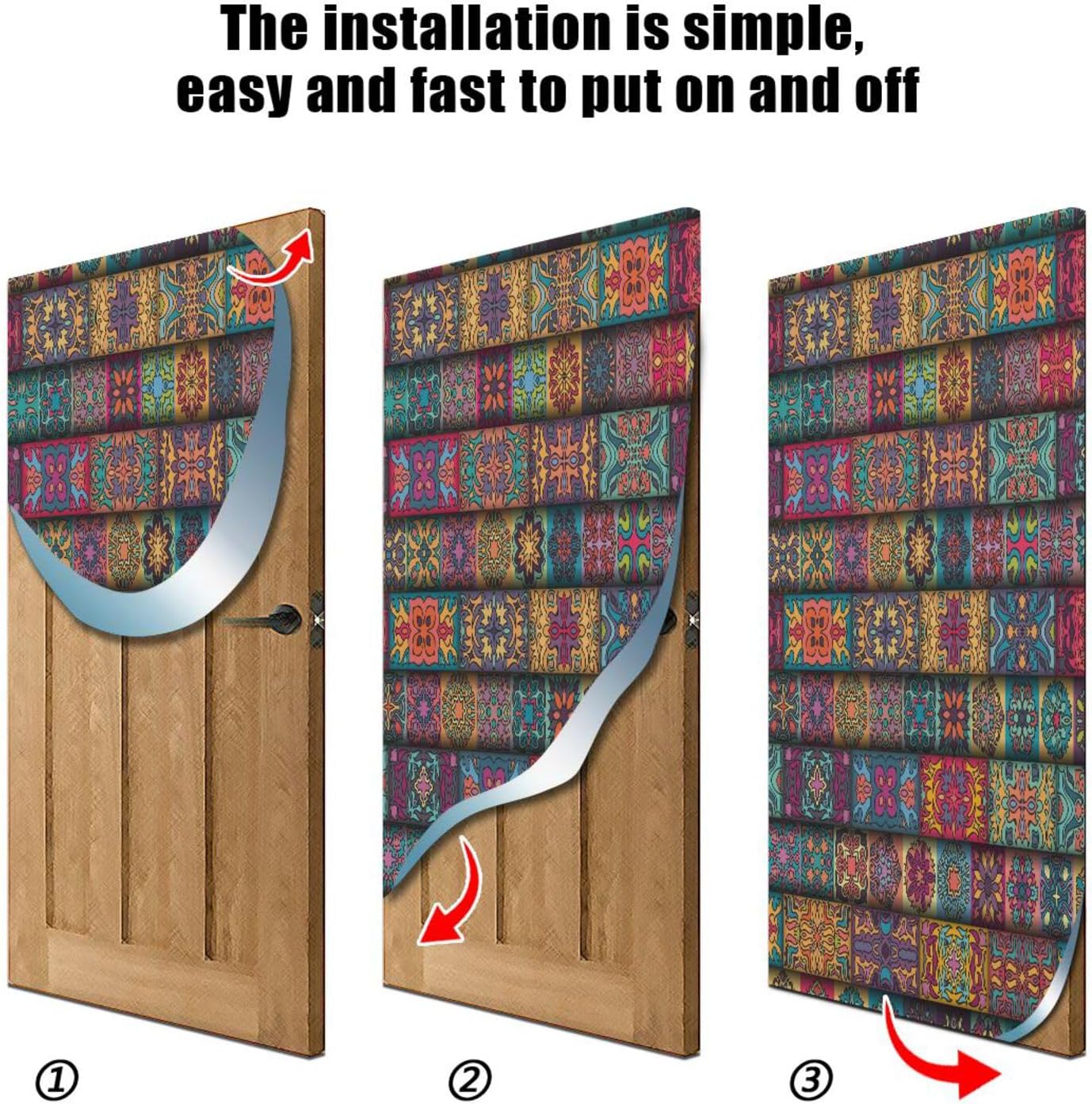 The installation is simple, easy and fast to put on and off

①

②

③