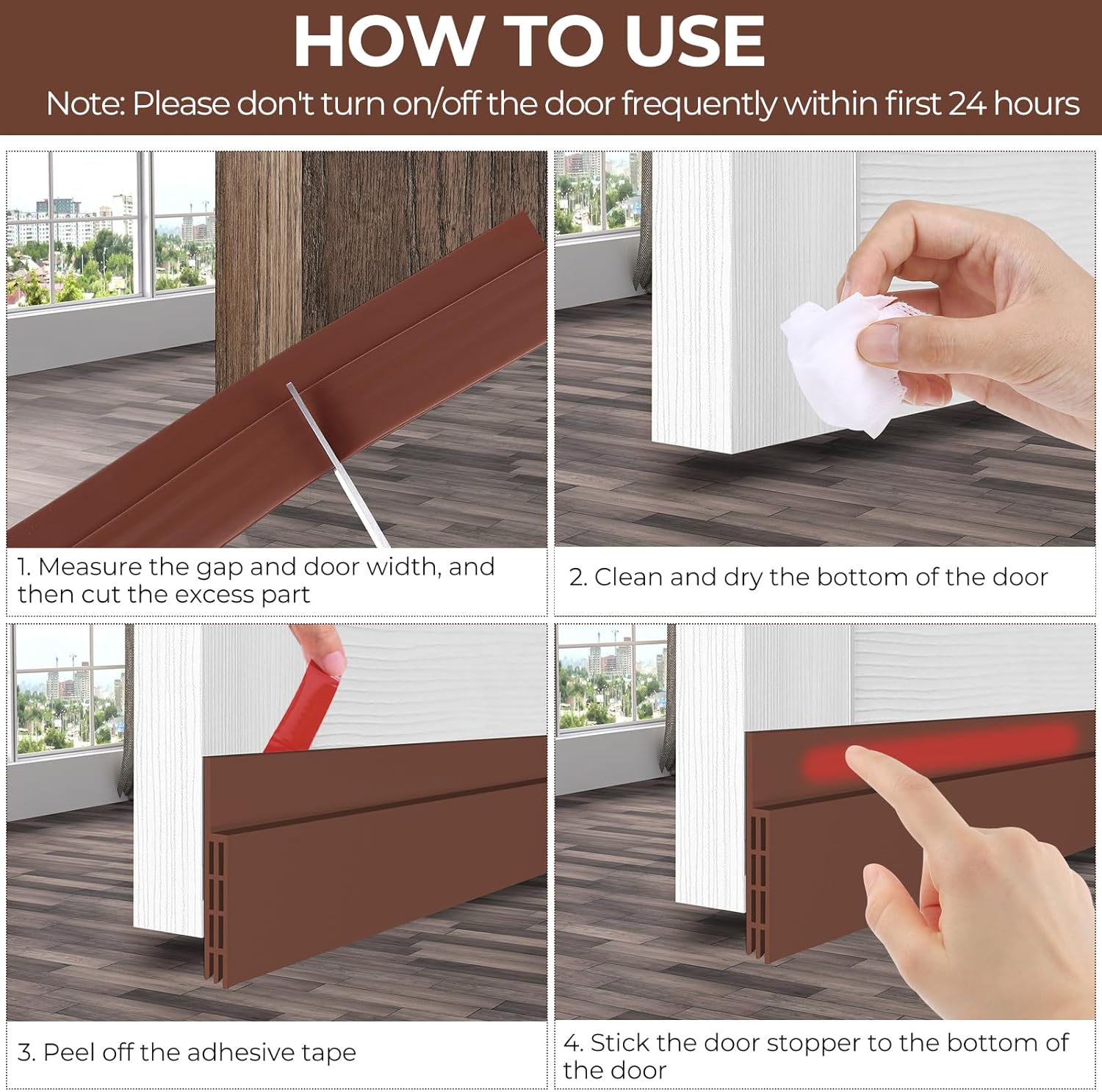 HOW TO USE

Note: Please don't turn on/off the door frequently within first 24 hours

1. Measure the gap and door width, and then cut the excess part

2. Clean and dry the bottom of the door

3. Peel off the adhesive tape

4. Stick the door stopper to the bottom of the door