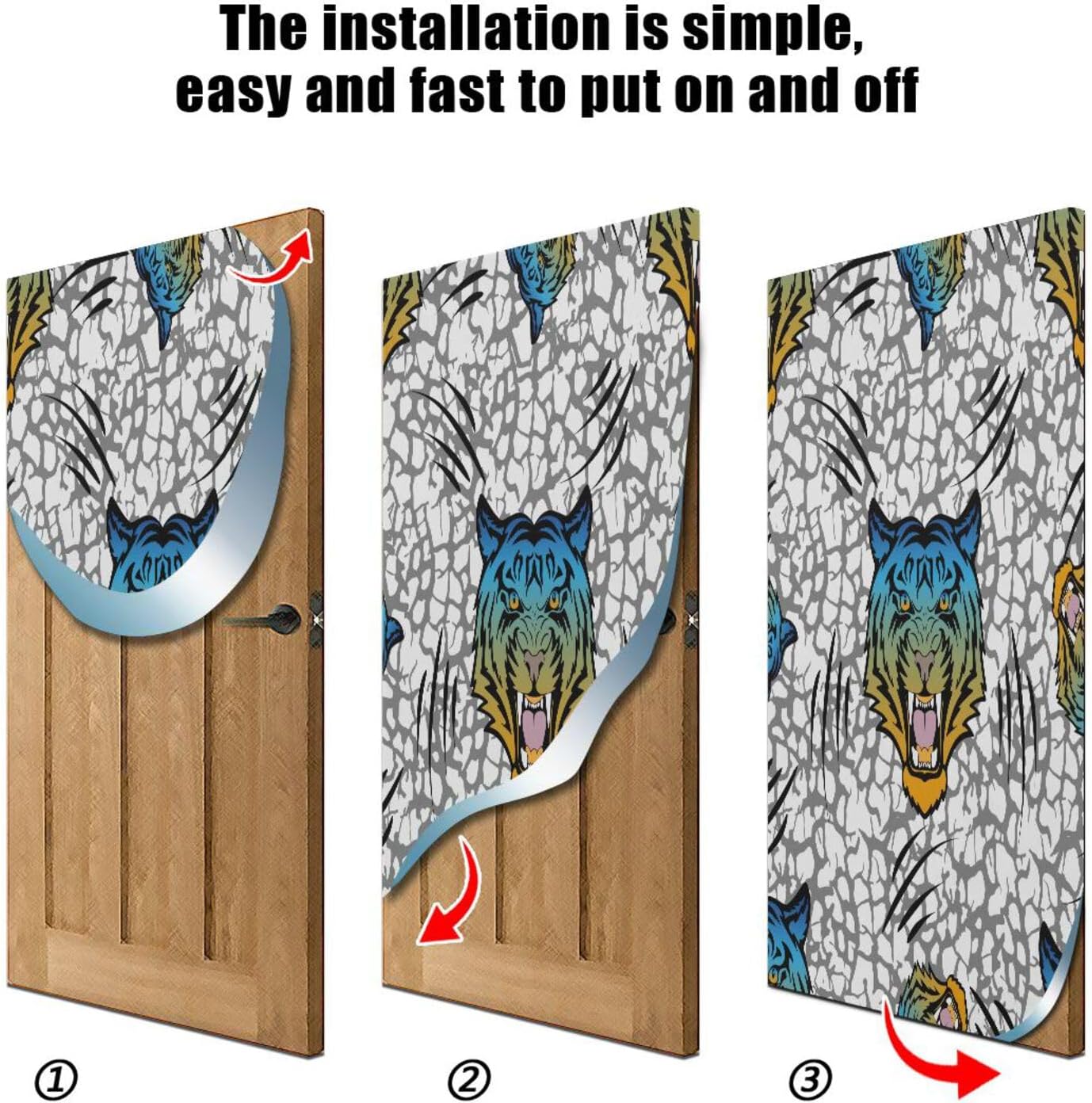 The installation is simple, easy and fast to put on and off

①

②

③