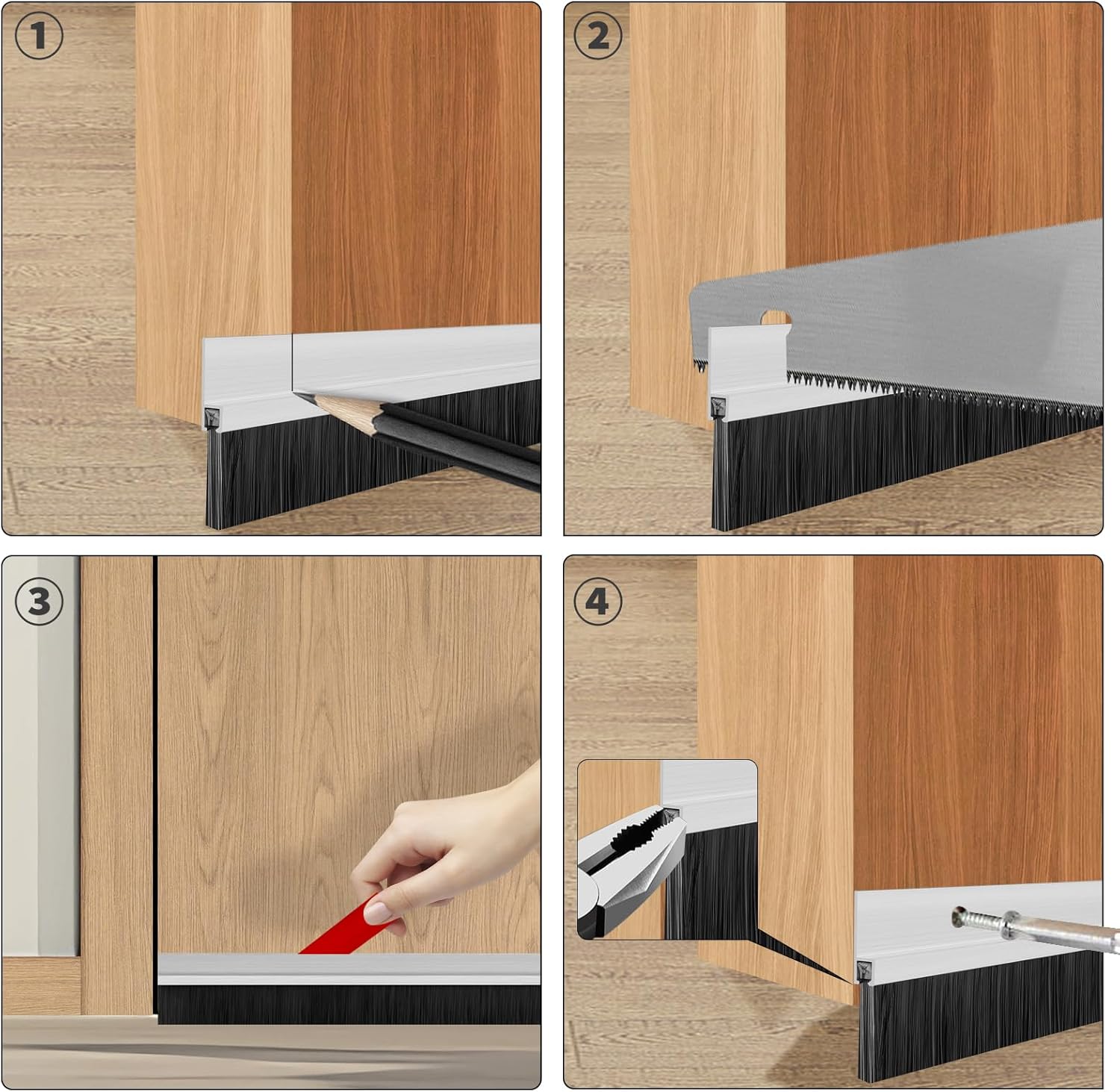 1

2

3

4