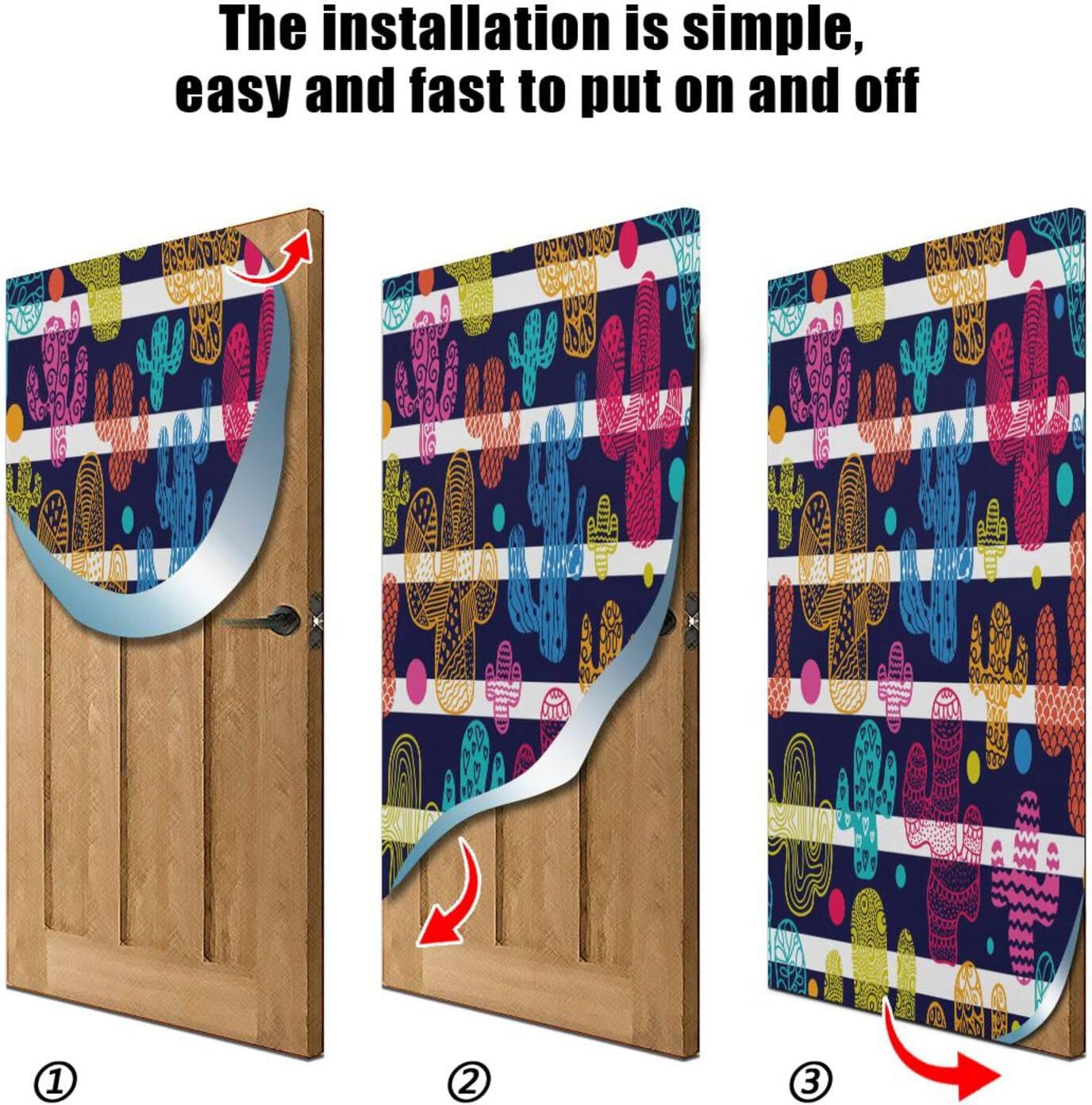 The installation is simple, easy and fast to put on and off

①

②

③