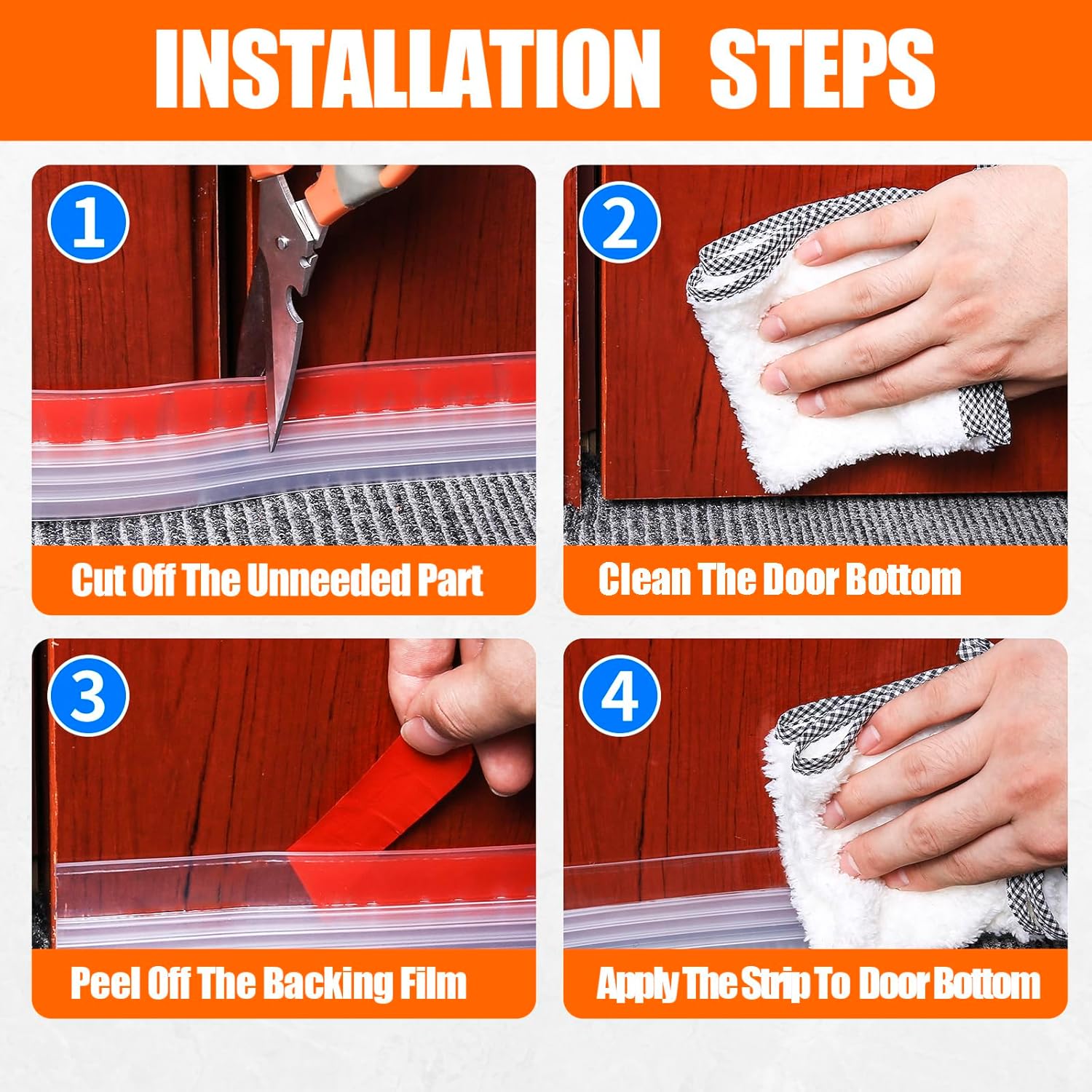 INSTALLATION STEPS

1

Cut Off The Unneeded Part

2

Clean The Door Bottom

3

Peel Off The Backing Film

4

Apply The Strip To Door Bottom