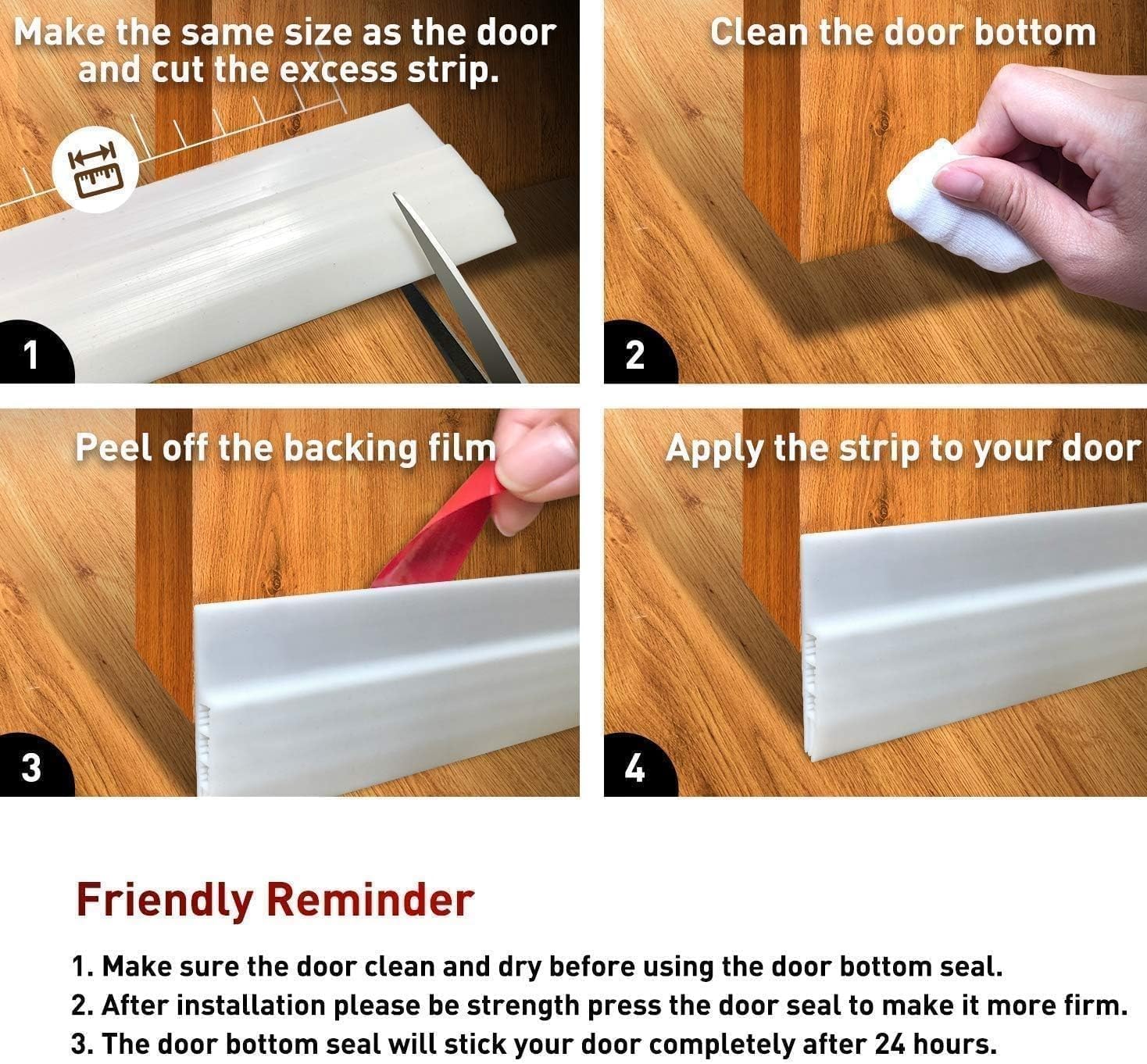 Make the same size as the door and cut the excess strip.

1

Clean the door bottom

2

Peel off the backing film

3

Apply the strip to your door

4

Friendly Reminder

1. Make sure the door clean and dry before using the door bottom seal.
2. After installation please be strength press the door seal to make it more firm.
3. The door bottom seal will stick your door completely after 24 hours.