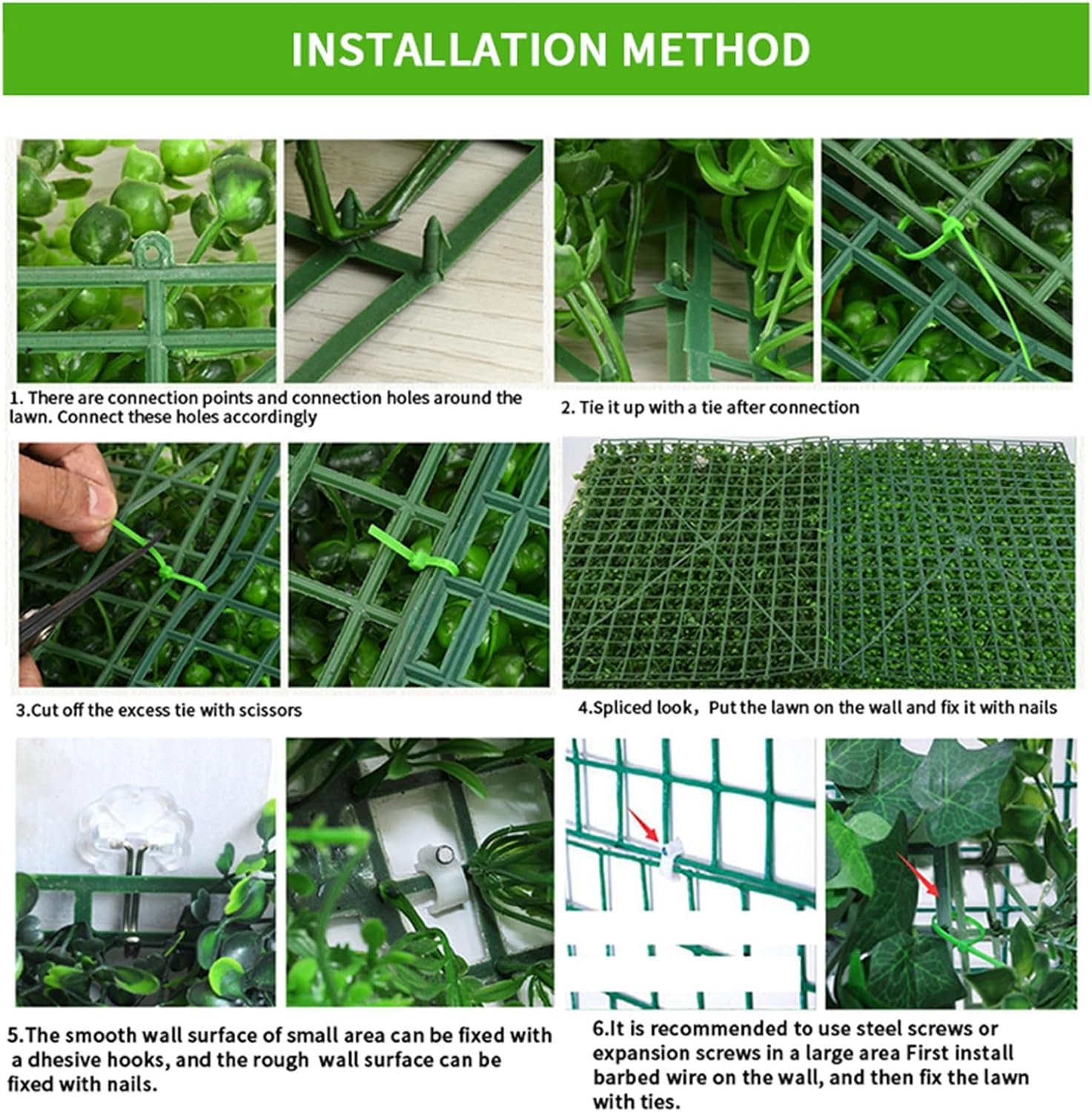 INSTALLATION METHOD

1. There are connection points and connection holes around the lawn. Connect these holes accordingly

2. Tie it up with a tie after connection

3.Cut off the excess tie with scissors

4.Spliced look，Put the lawn on the wall and fix it with nails

5.The smooth wall surface of small area can be fixed with a dhesive hooks, and the rough wall surface can be fixed with nails.

6.It is recommended to use steel screws or expansion screws in a large area First install barbed wire on the wall, and then fix the lawn with ties.