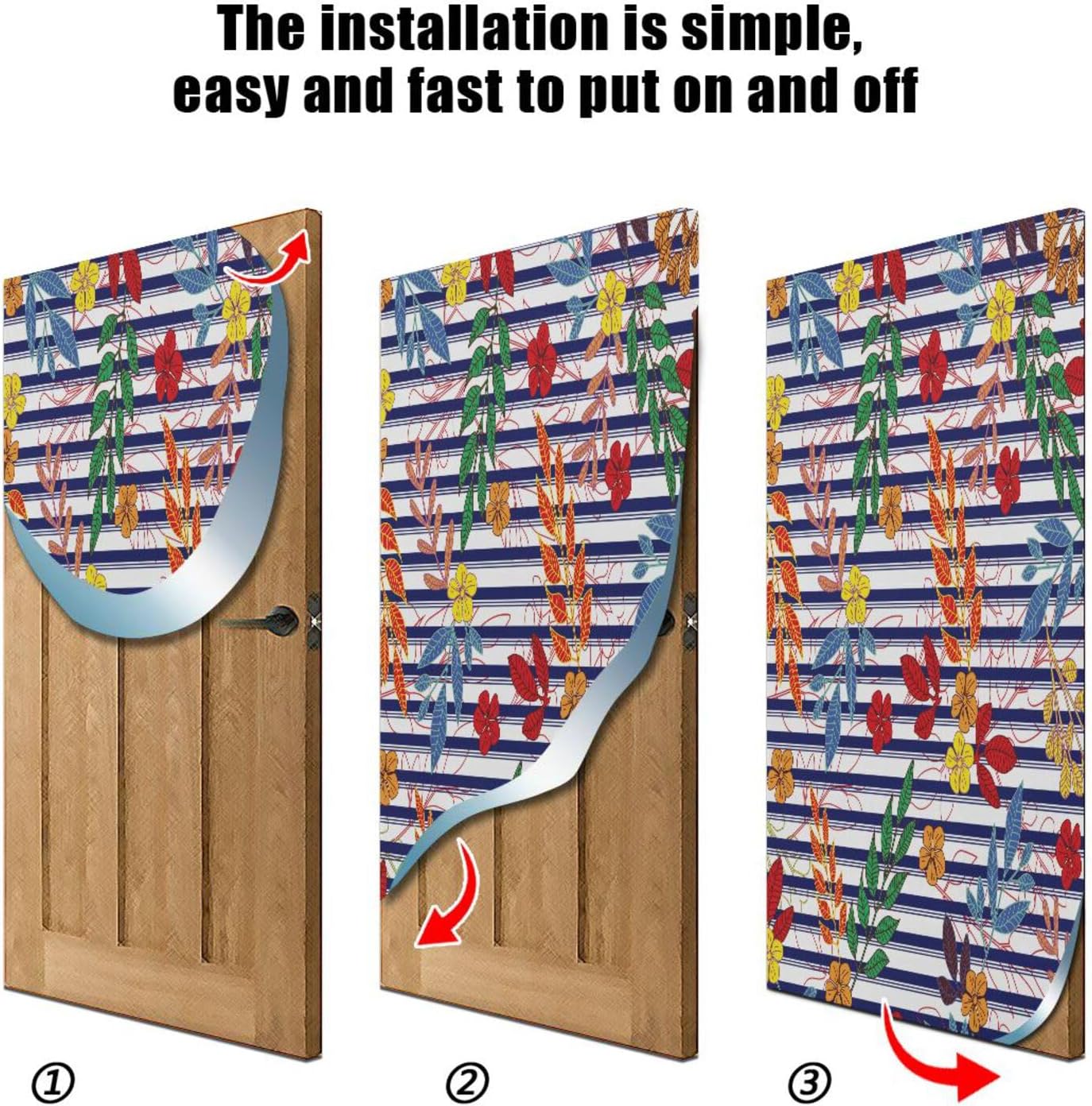 The installation is simple, easy and fast to put on and off

①

②

③