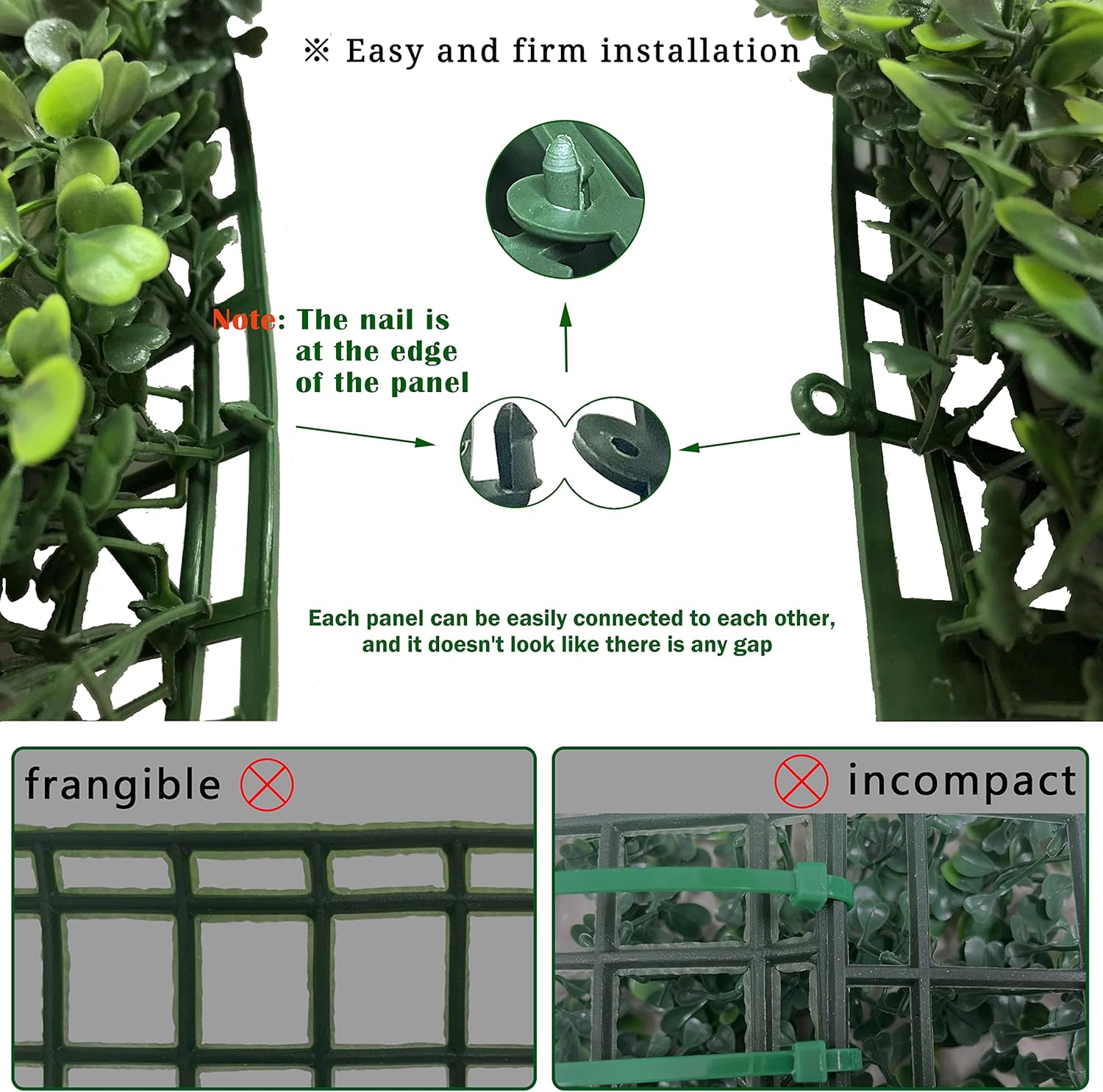 ※ Easy and firm installation

Note: The nail is at the edge of the panel

Each panel can be easily connected to each other, and it doesn't look like there is any gap

frangible

incompact