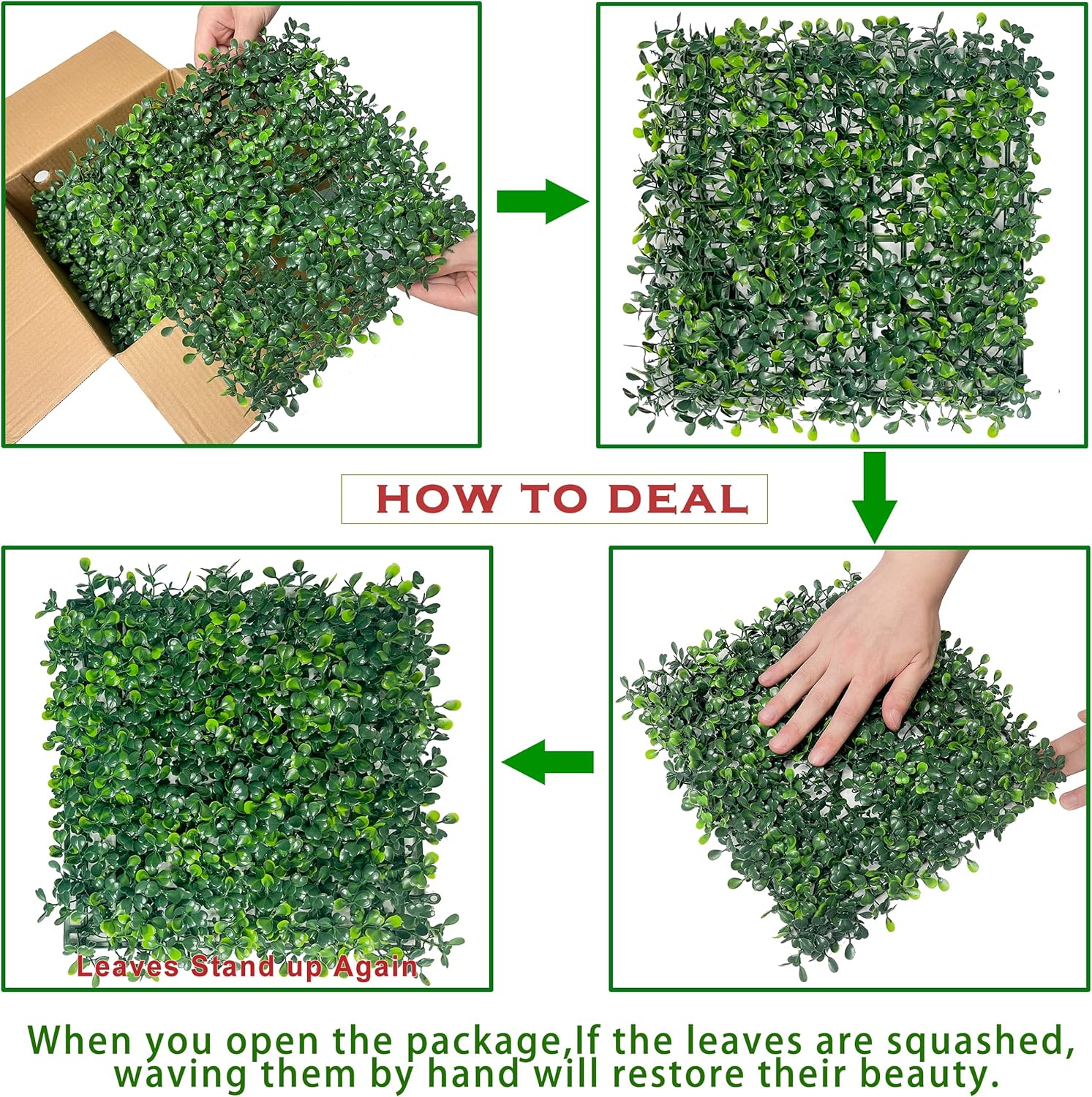 HOW TO DEAL

Leaves Stand up Again

When you open the package,If the leaves are squashed, waving them by hand will restore their beauty.